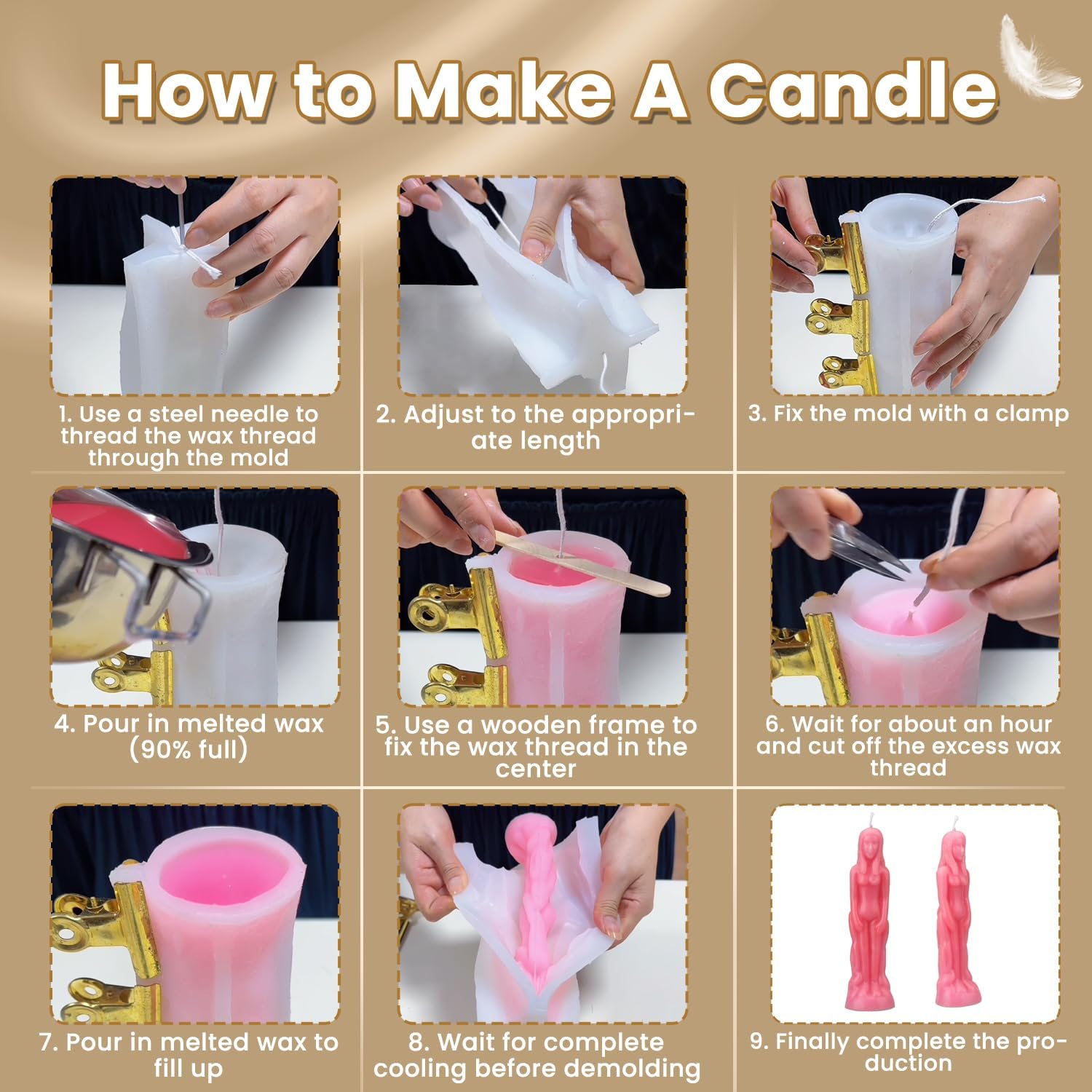 How to Make A Candle

1. Use a steel needle to thread the wax thread through the mold

2. Adjust to the appropriate length

3. Fix the mold with a clamp

4. Pour in melted wax (90% full)

5. Use a wooden frame to fix the wax thread in the center

6. Wait for about an hour and cut off the excess wax thread

7. Pour in melted wax to fill up

8. Wait for complete cooling before demolding

9. Finally complete the production