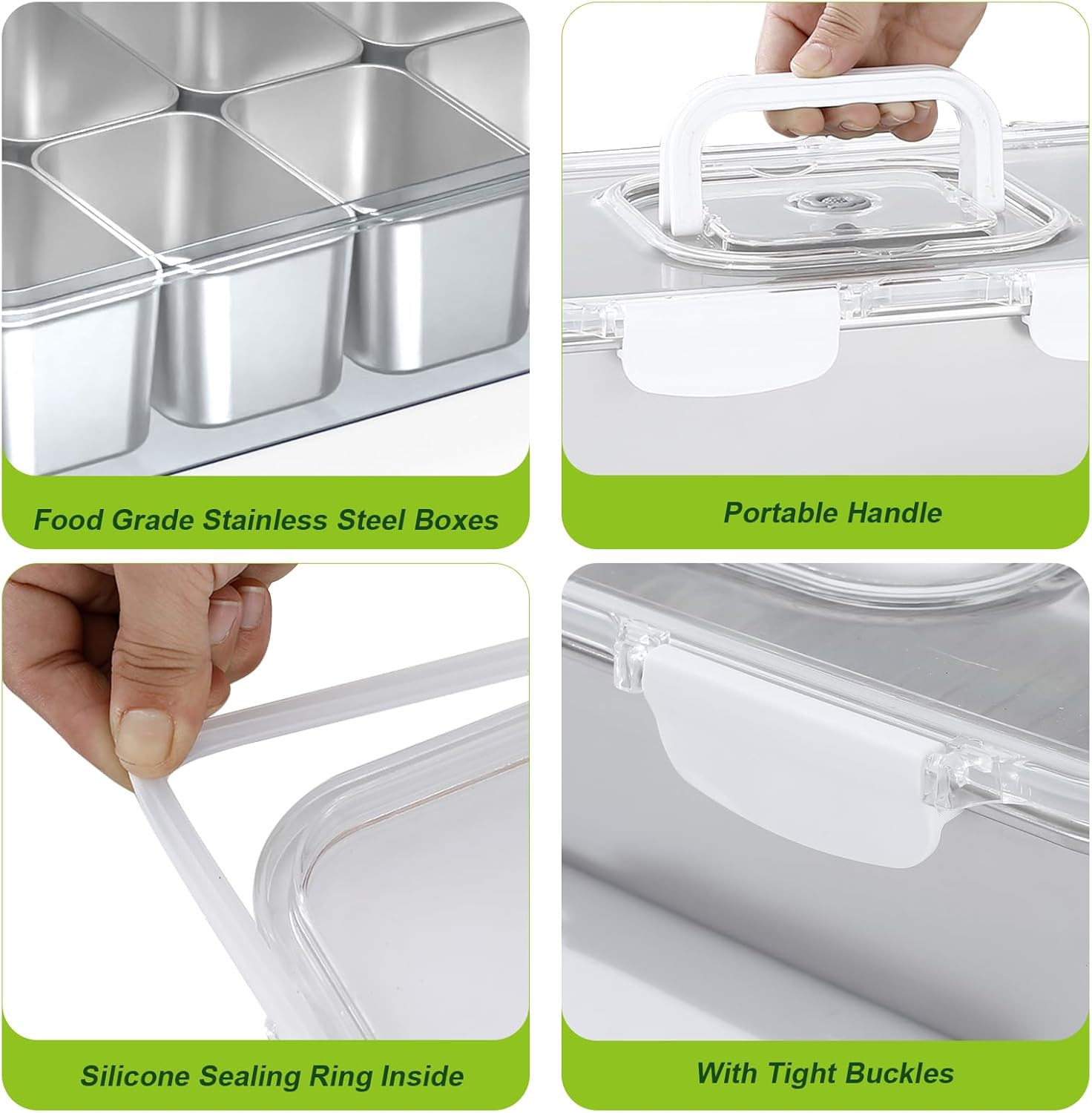 Food Grade Stainless Steel Boxes

Portable Handle

Silicone Sealing Ring Inside

With Tight Buckles