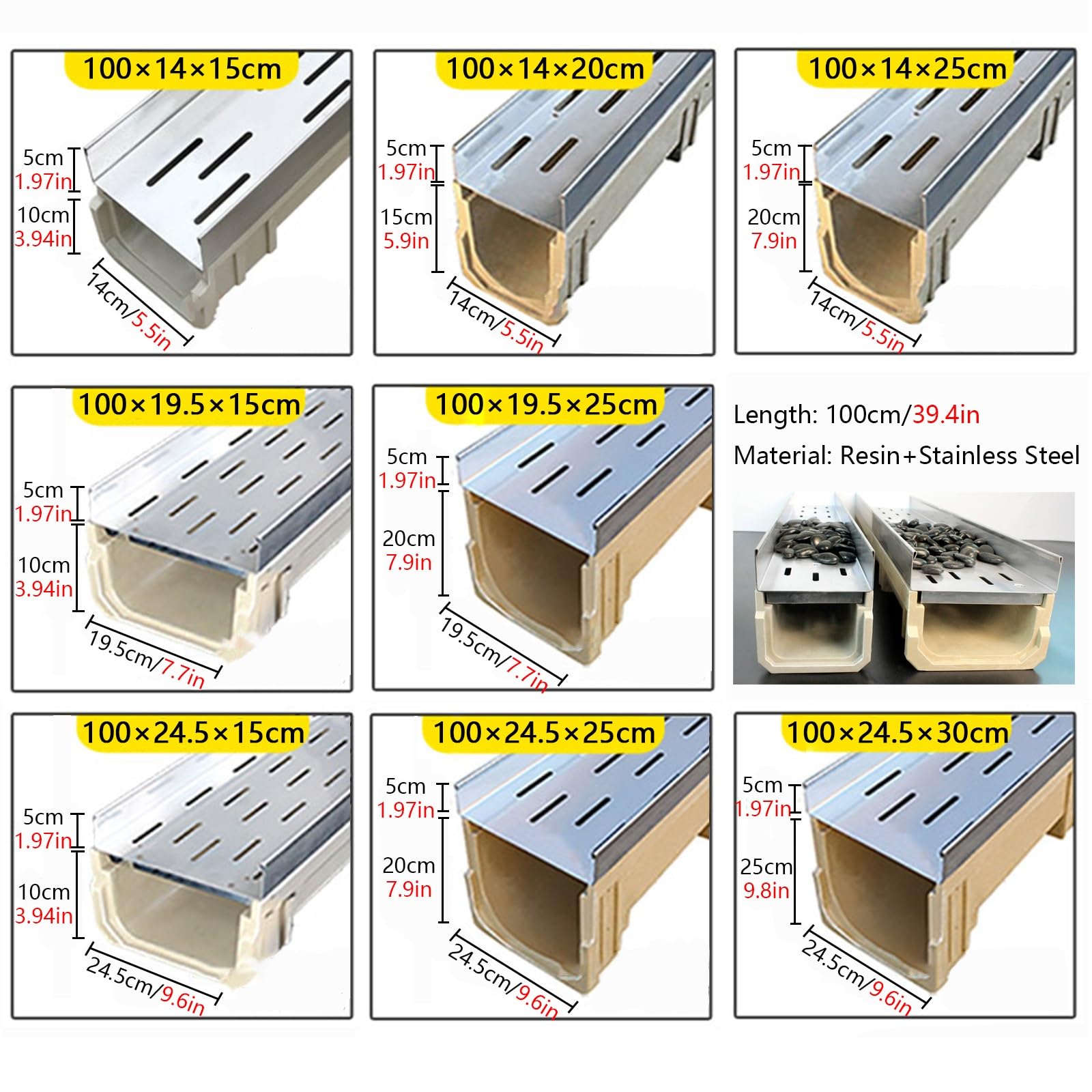 100×14×15cm

5cm
1.97in
10cm
3.94in
14cm/5.5in

100×14×20cm

5cm
1.97in
15cm
5.9in
14cm/5.5in

100×14×25cm

5cm
1.97in
20cm
7.9in
14cm/5.5in

100×19.5×15cm

5cm
1.97in
10cm
3.94in
19.5cm/7.7in

100×19.5×25cm

5cm
1.97in
20cm
7.9in
19.5cm/7.7in

Length: 100cm/39.4in

Material: Resin+Stainless Steel

100×24.5×15cm

5cm
1.97in
10cm
3.94in
24.5cm/9.6in

100×24.5×25cm

5cm
1.97in
20cm
7.9in
24.5cm/9.6in

100×24.5×30cm

5cm
1.97in
25cm
9.8in
24.5cm/9.6in