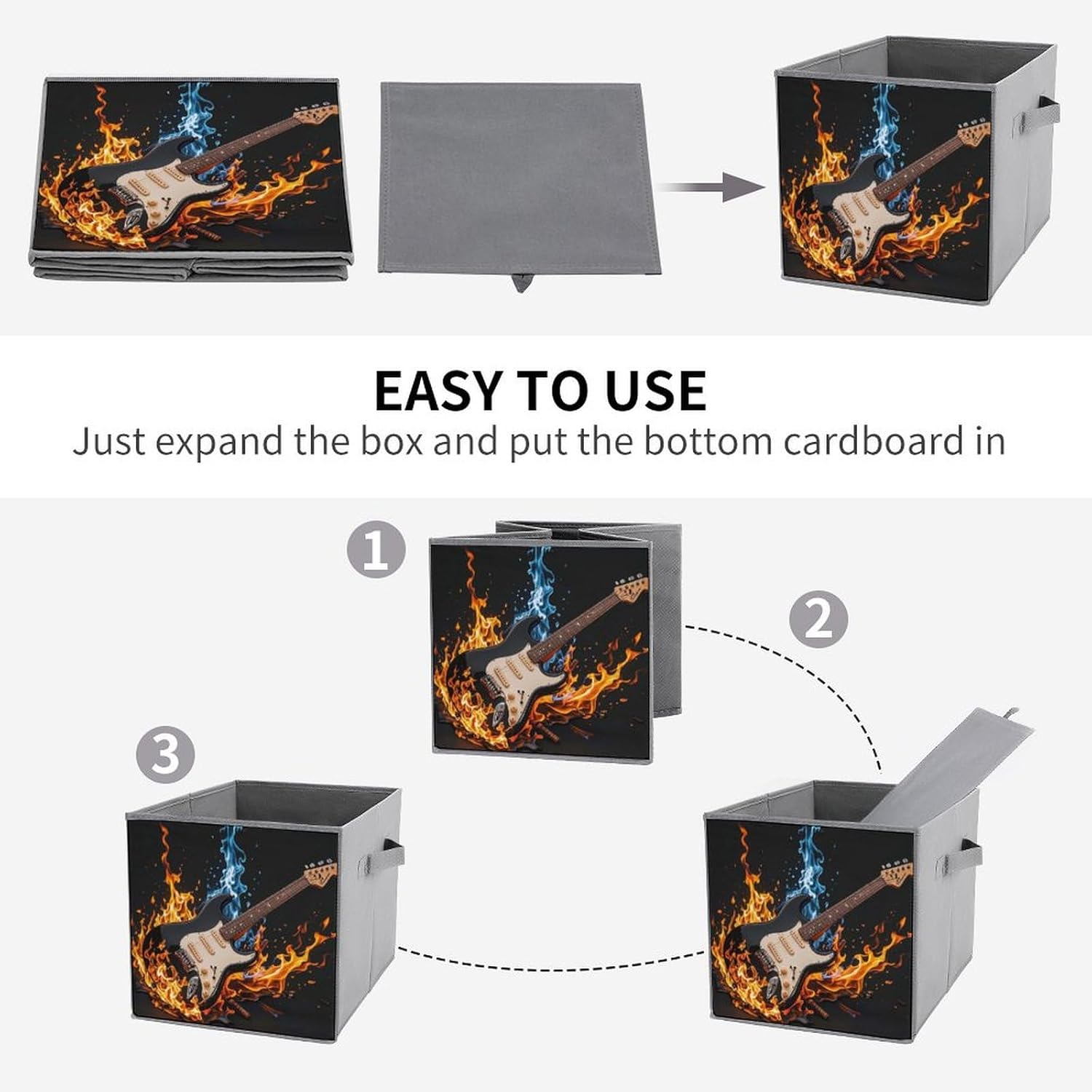 EASY TO USE
Just expand the box and put the bottom cardboard in

1

2

3