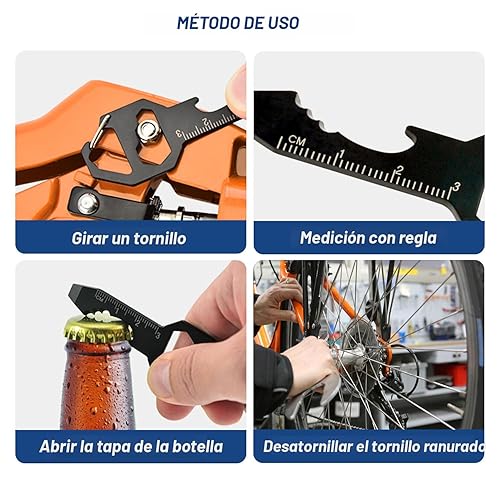 MÉTODO DE USO

3 2

Girar un tornillo

CM 1 2 3

Medición con regla

1 2 3

Abrir la tapa de la botella

Desatornillar el tornillo ranurado