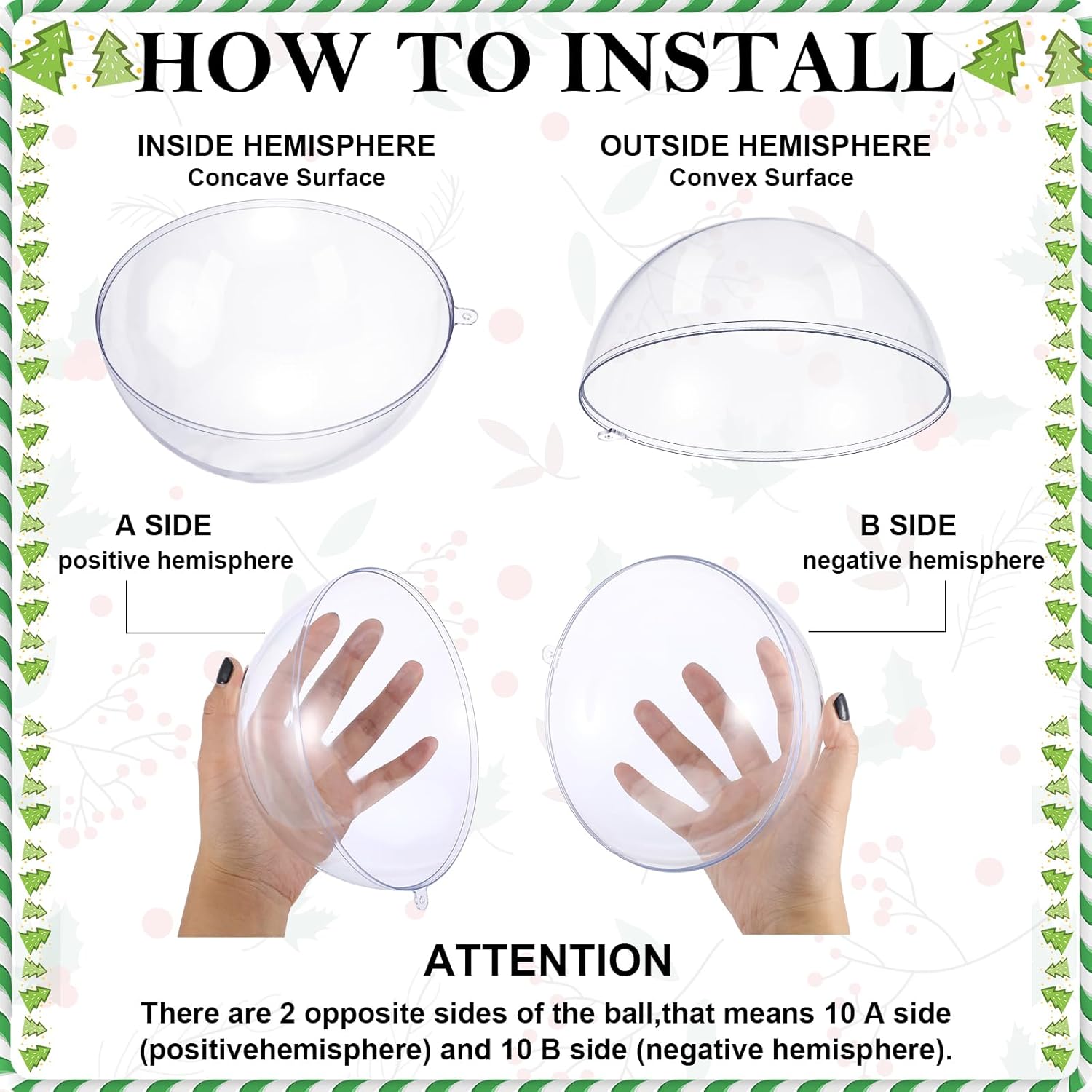 HOW TO INSTALL

INSIDE HEMISPHERE
Concave Surface

OUTSIDE HEMISPHERE
Convex Surface

A SIDE
positive hemisphere

B SIDE
negative hemisphere

ATTENTION

There are 2 opposite sides of the ball,that means 10 A side (positivehemisphere) and 10 B side (negative hemisphere).