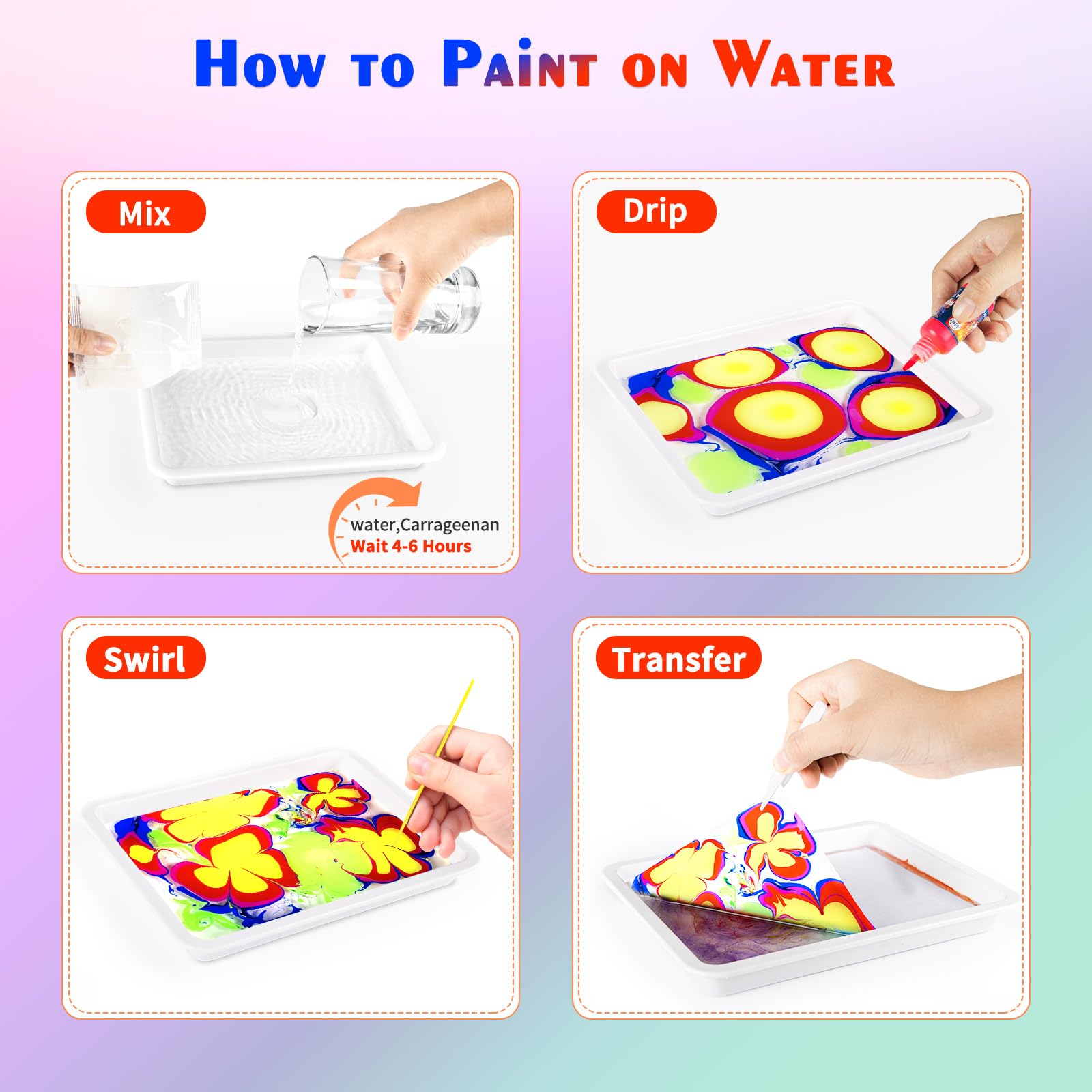 How to Paint on Water

Mix

water,Carrageenan
Wait 4-6 Hours

Drip

Swirl

Transfer