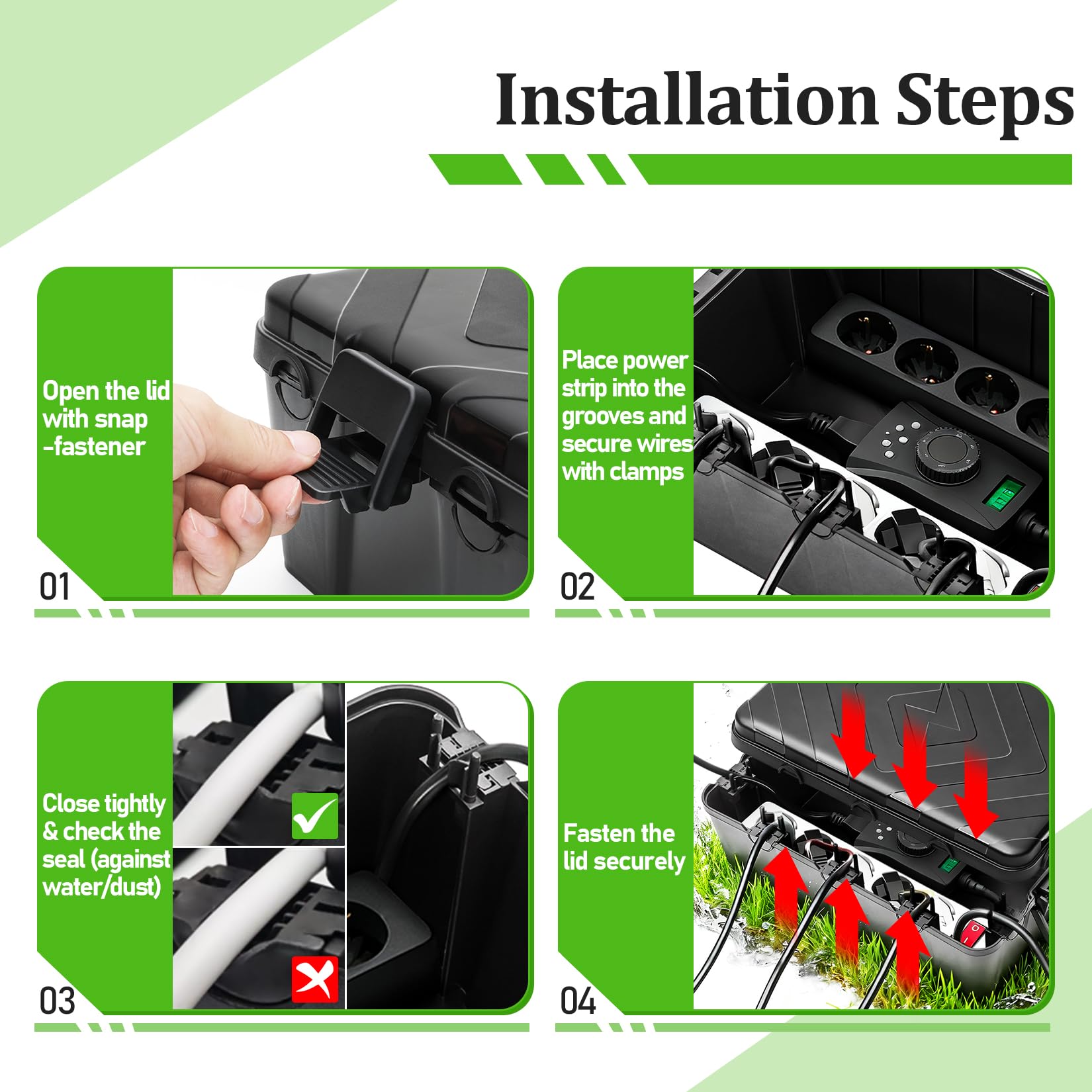 Installation Steps

Open the lid with snap -fastener

01

Place power strip into the grooves and secure wires with clamps

02

Close tightly & check the seal (against water/dust)

03

Fasten the lid securely

04