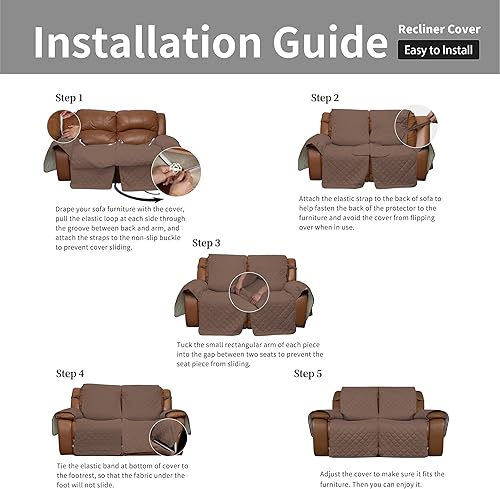 Installation Guide

Recliner Cover

Easy to Install

Step 1

Drape your sofa furniture with the cover, pull the elastic loop at each side through the groove between back and arm, and attach the straps to the non-slip buckle to prevent cover sliding.

Step 2

Attach the elastic strap to the back of sofa to help fasten the back of the protector to the furniture and avoid the cover from flipping over when in use.

Step 3

Tuck the small rectangular arm of each piece into the gap between two seats to prevent the seat piece from sliding.

Step 4

Tie the elastic band at bottom of cover to the footrest, so that the fabric under the foot will not slide.

Step 5

Adjust the cover to make sure it fits the furniture. Then you can enjoy it.