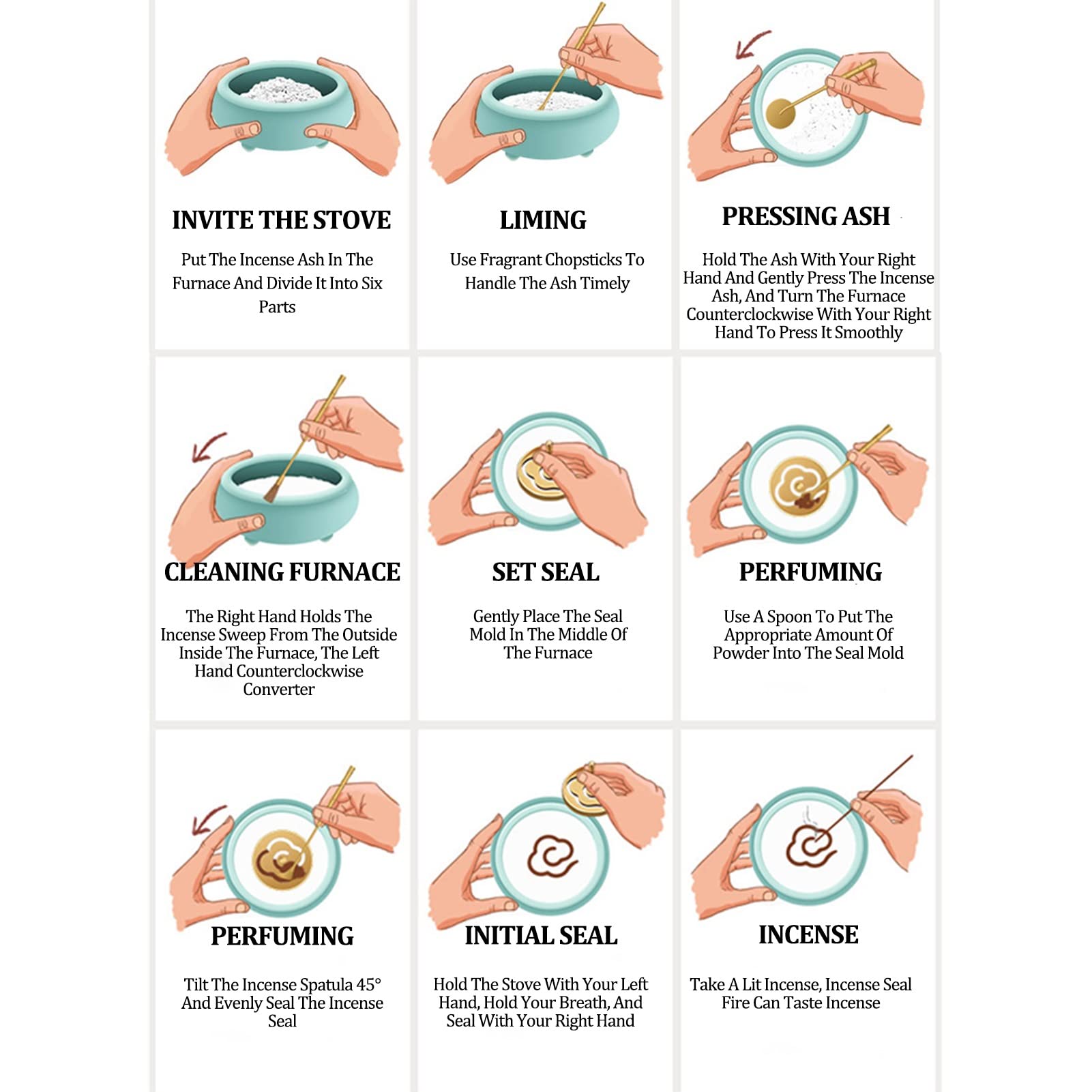 INVITE THE STOVE

Put The Incense Ash In The Furnace And Divide It Into Six Parts

LIMING

Use Fragrant Chopsticks To Handle The Ash Timely

PRESSING ASH

Hold The Ash With Your Right Hand And Gently Press The Incense Ash, And Turn The Furnace Counterclockwise With Your Right Hand To Press It Smoothly

CLEANING FURNACE

The Right Hand Holds The Incense Sweep From The Outside Inside The Furnace, The Left Hand Counterclockwise Converter

SET SEAL

Gently Place The Seal Mold In The Middle Of The Furnace

PERFUMING

Use A Spoon To Put The Appropriate Amount Of Powder Into The Seal Mold

PERFUMING

Tilt The Incense Spatula 45° And Evenly Seal The Incense Seal

INITIAL SEAL

Hold The Stove With Your Left Hand, Hold Your Breath, And Seal With Your Right Hand

INCENSE

Take A Lit Incense, Incense Seal Fire Can Taste Incense