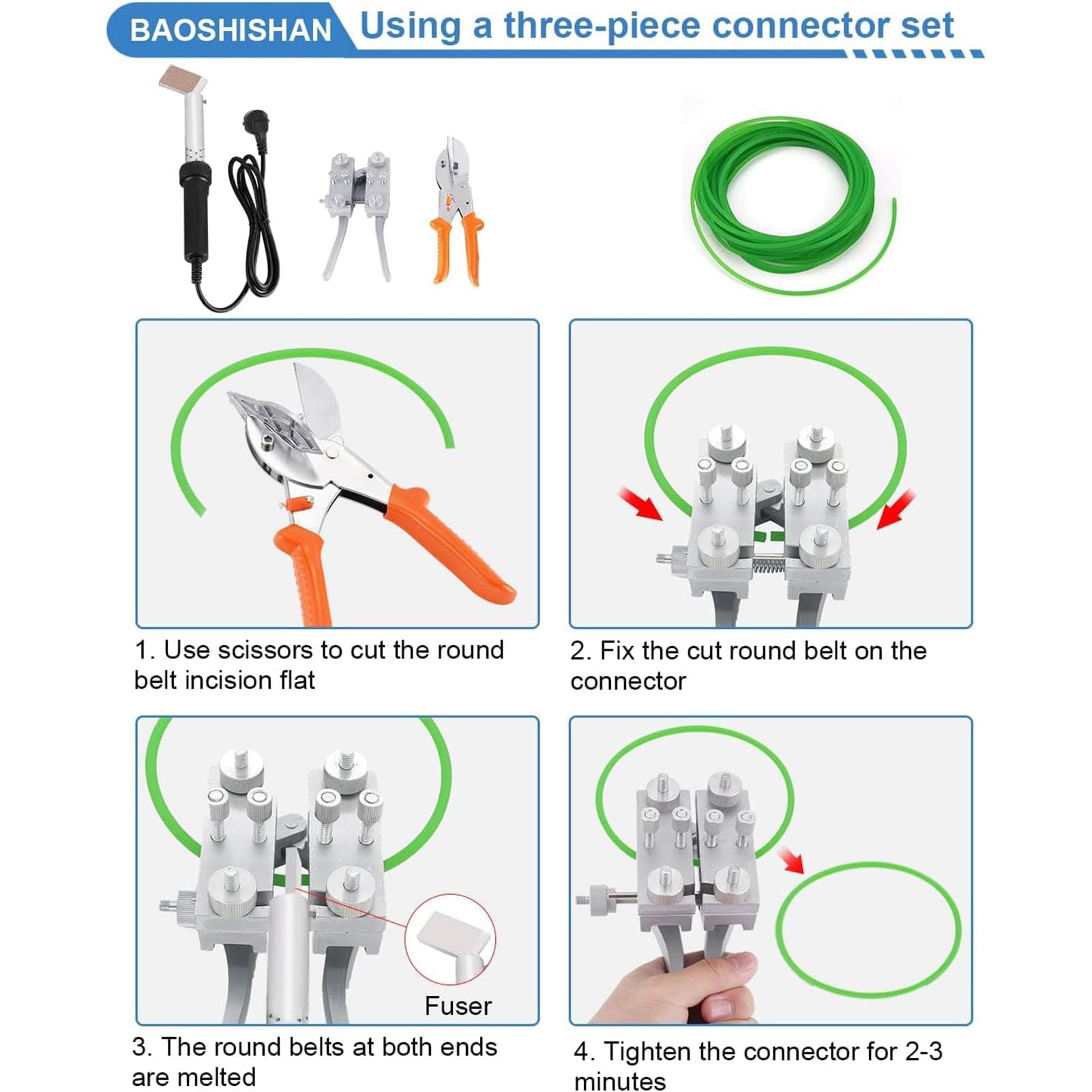 BAOSHISHAN Using a three-piece connector set

1. Use scissors to cut the round belt incision flat

2. Fix the cut round belt on the connector

Fuser

3. The round belts at both ends are melted

4. Tighten the connector for 2-3 minutes