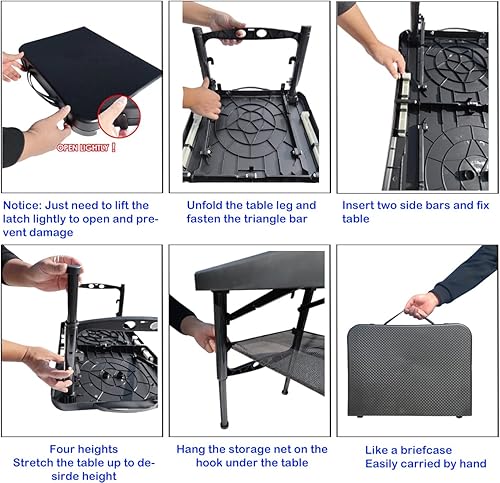 OPEN LIGHTLY !

Notice: Just need to lift the latch lightly to open and prevent damage

Unfold the table leg and fasten the triangle bar

Insert two side bars and fix table

Four heights
Stretch the table up to desirde height

Hang the storage net on the hook under the table

Like a briefcase
Easily carried by hand