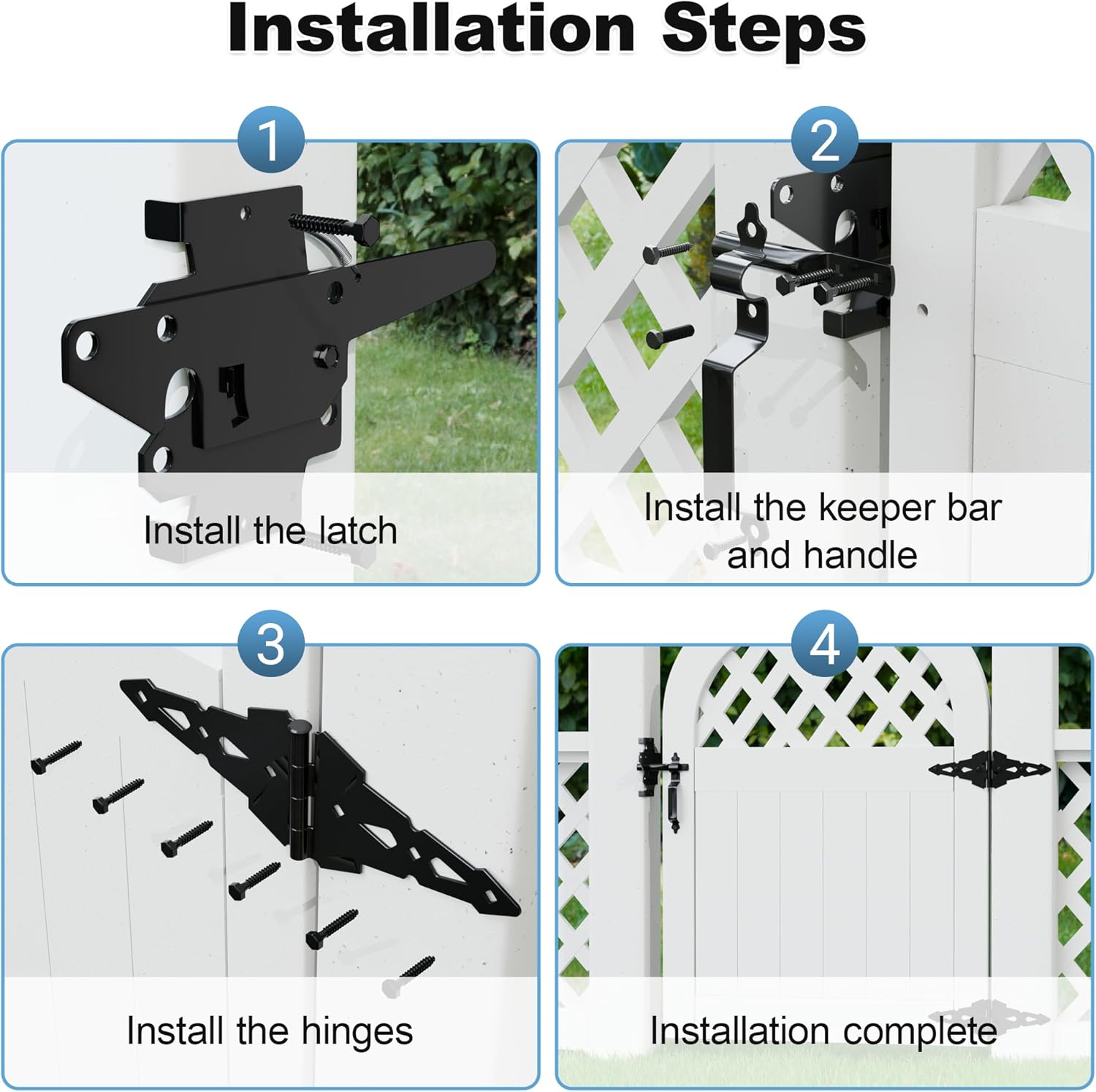 Installation Steps

1

Install the latch

2

Install the keeper bar and handle

3

Install the hinges

4

Installation complete