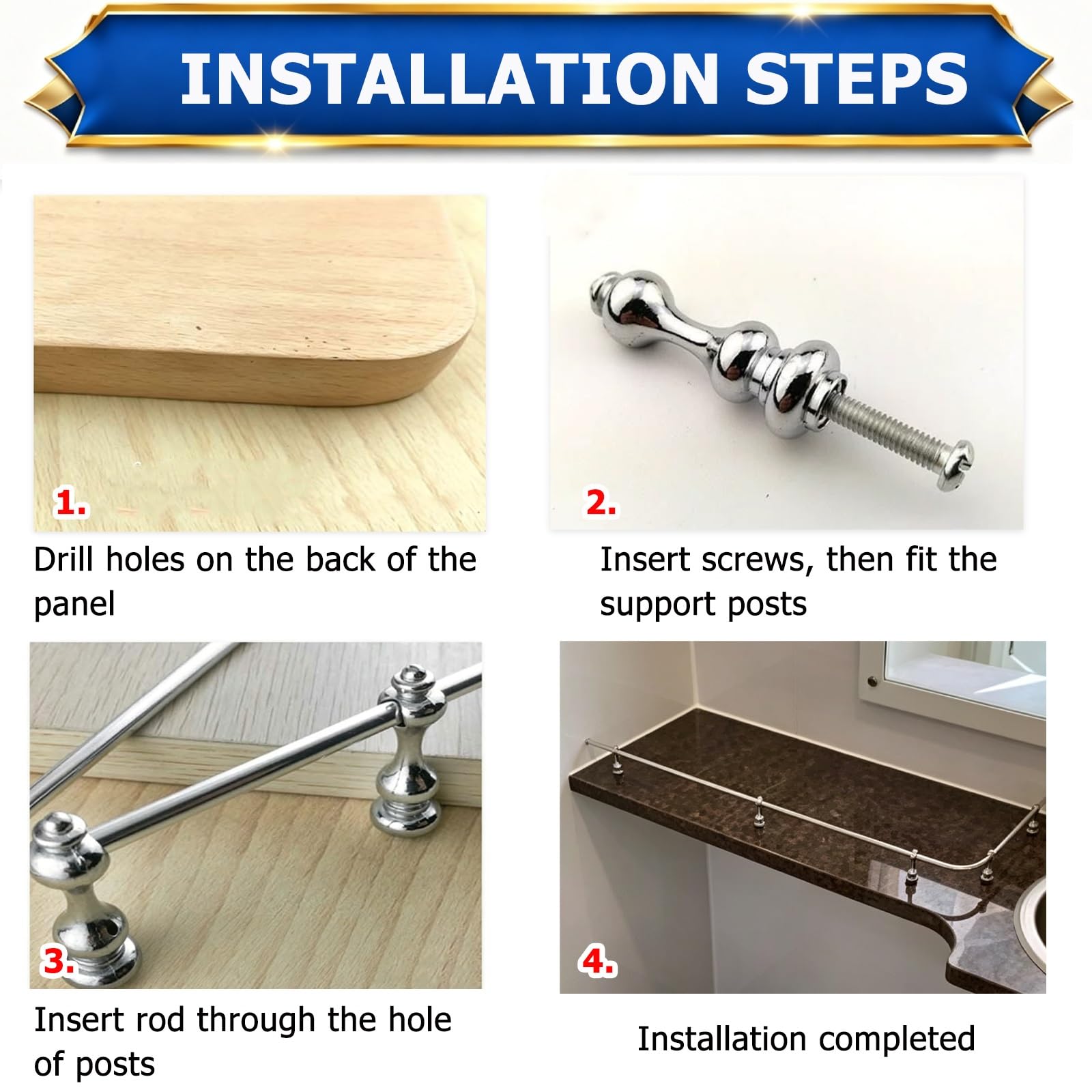 INSTALLATION STEPS

1.

Drill holes on the back of the panel

2.

Insert screws, then fit the support posts

3.

Insert rod through the hole of posts

4.

Installation completed