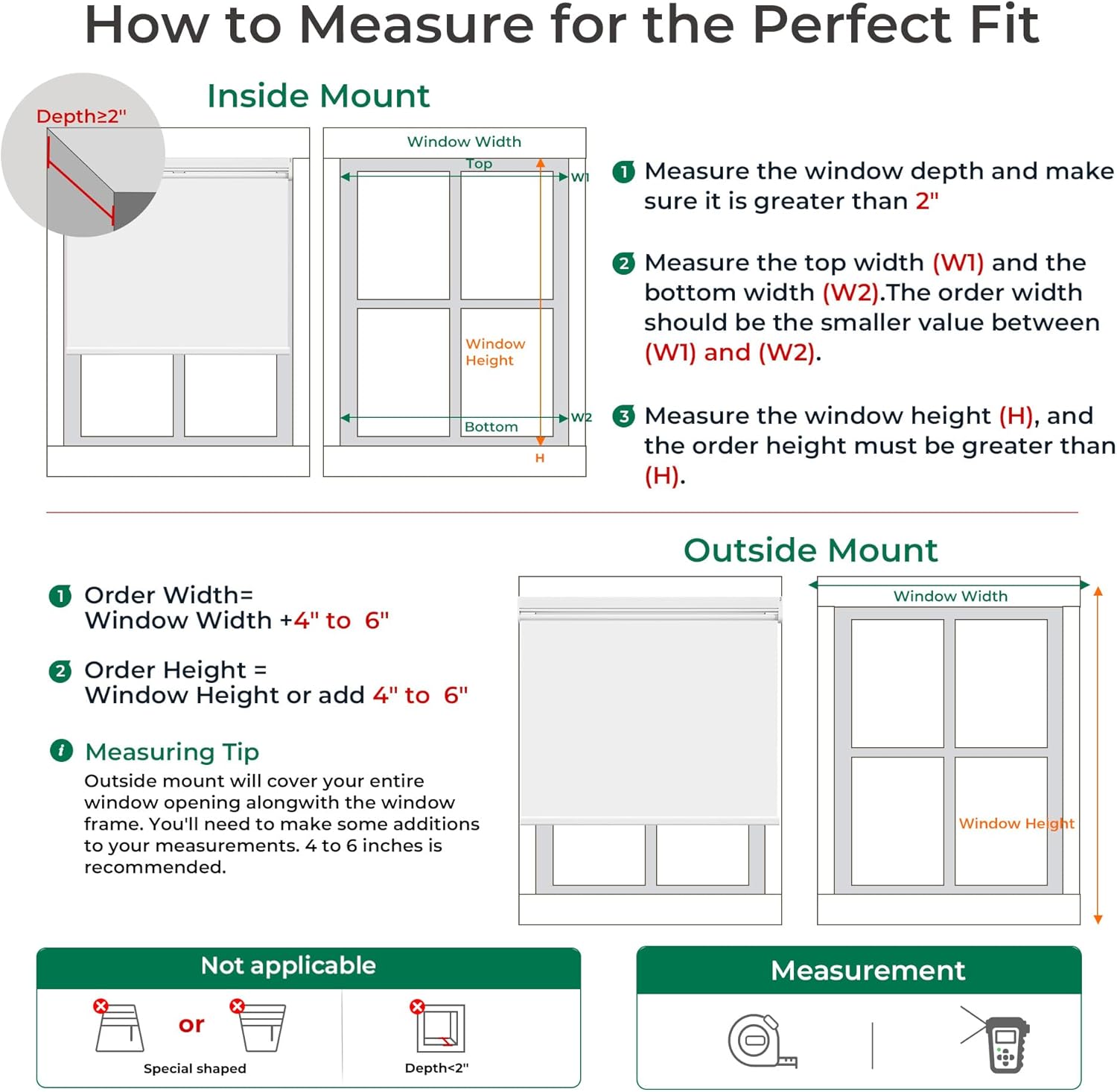 How to Measure for the Perfect Fit

Inside Mount

Depth≥2"

Window Width
Top
W1
Window Height
Bottom
W2
H

1 Measure the window depth and make sure it is greater than 2"

2 Measure the top width (W1) and the bottom width (W2).The order width should be the smaller value between (W1) and (W2).

3 Measure the window height (H), and the order height must be greater than (H).

Outside Mount

1 Order Width= Window Width +4" to 6"

2 Order Height = Window Height or add 4" to 6"

i Measuring Tip
Outside mount will cover your entire window opening alongwith the window frame. You'll need to make some additions to your measurements. 4 to 6 inches is recommended.

Window Width
Window Height

Not applicable
or
Special shaped
Depth<2"

Measurement