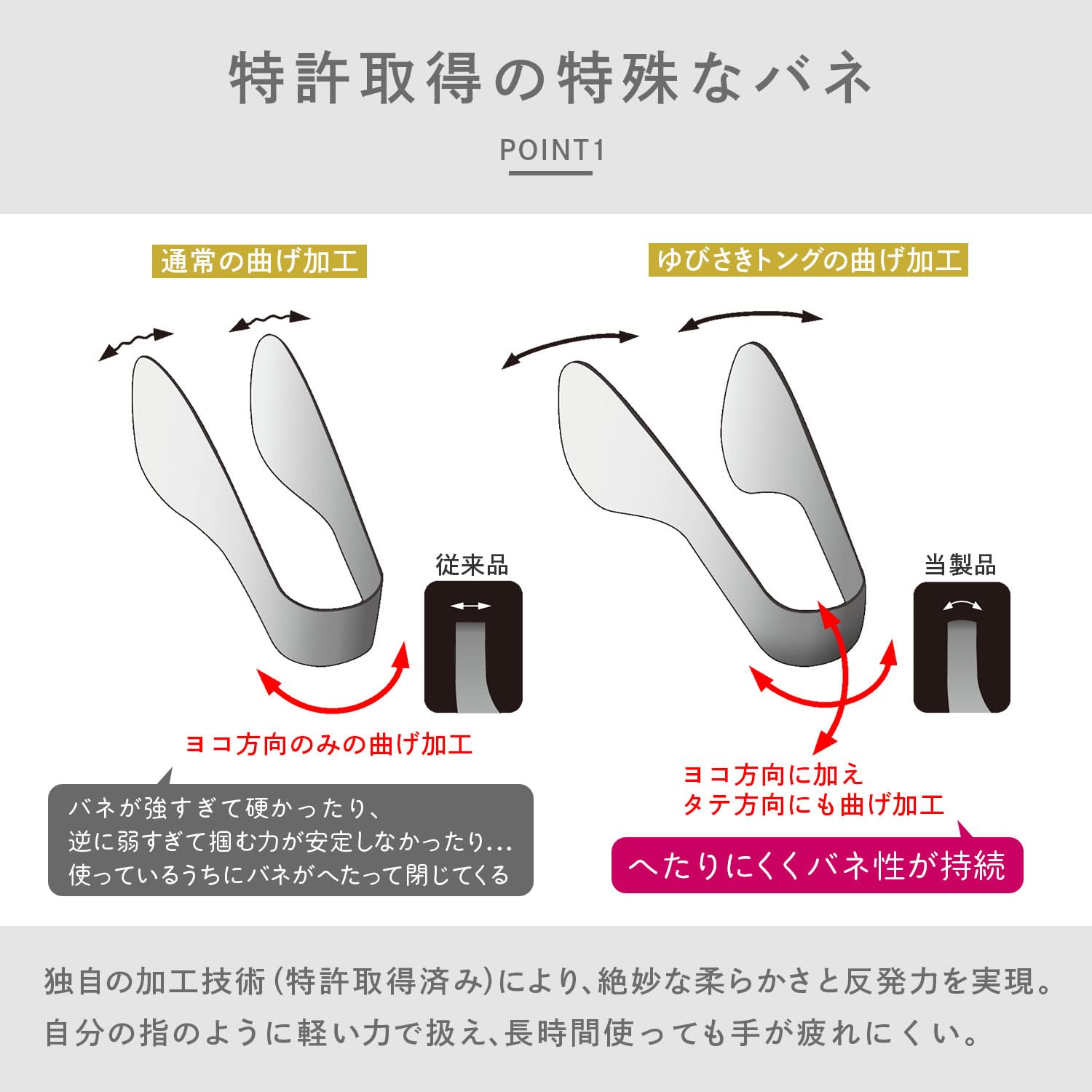 特許取得の特殊なバネ

POINT1

通常の曲げ加工

従来品

ヨコ方向のみの曲げ加工

バネが強すぎて硬かったり、
逆に弱すぎて掴む力が安定しなかったり…
使っているうちにバネがへたって閉じてくる

ゆびさきトングの曲げ加工

当製品

ヨコ方向に加え
タテ方向にも曲げ加工

へたりにくくバネ性が持続

独自の加工技術（特許取得済み）により、絶妙な柔らかさと反発力を実現。
自分の指のように軽い力で扱え、長時間使っても手が疲れにくい。