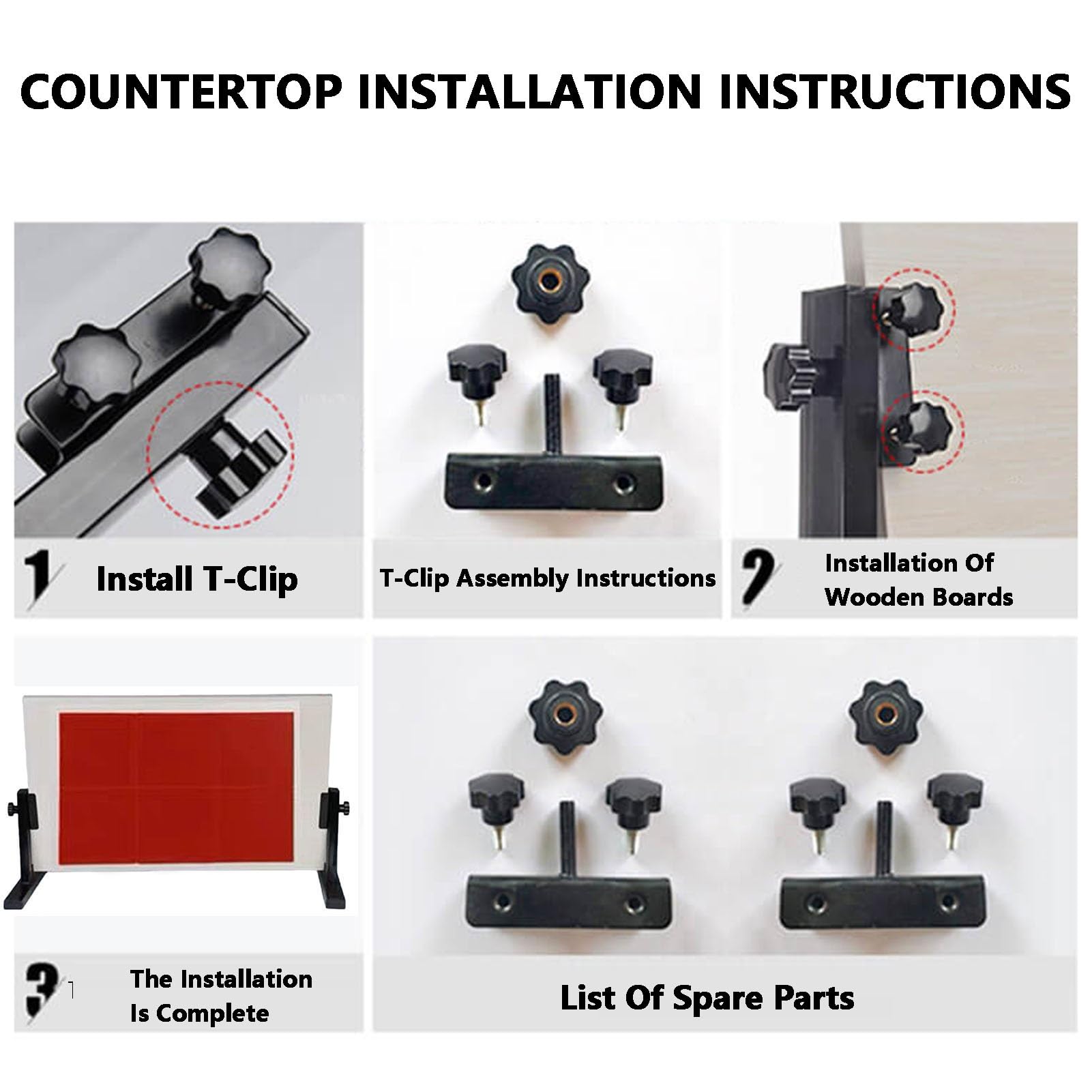 COUNTERTOP INSTALLATION INSTRUCTIONS

1 Install T-Clip

T-Clip Assembly Instructions

2 Installation Of Wooden Boards

3 The Installation Is Complete

List Of Spare Parts