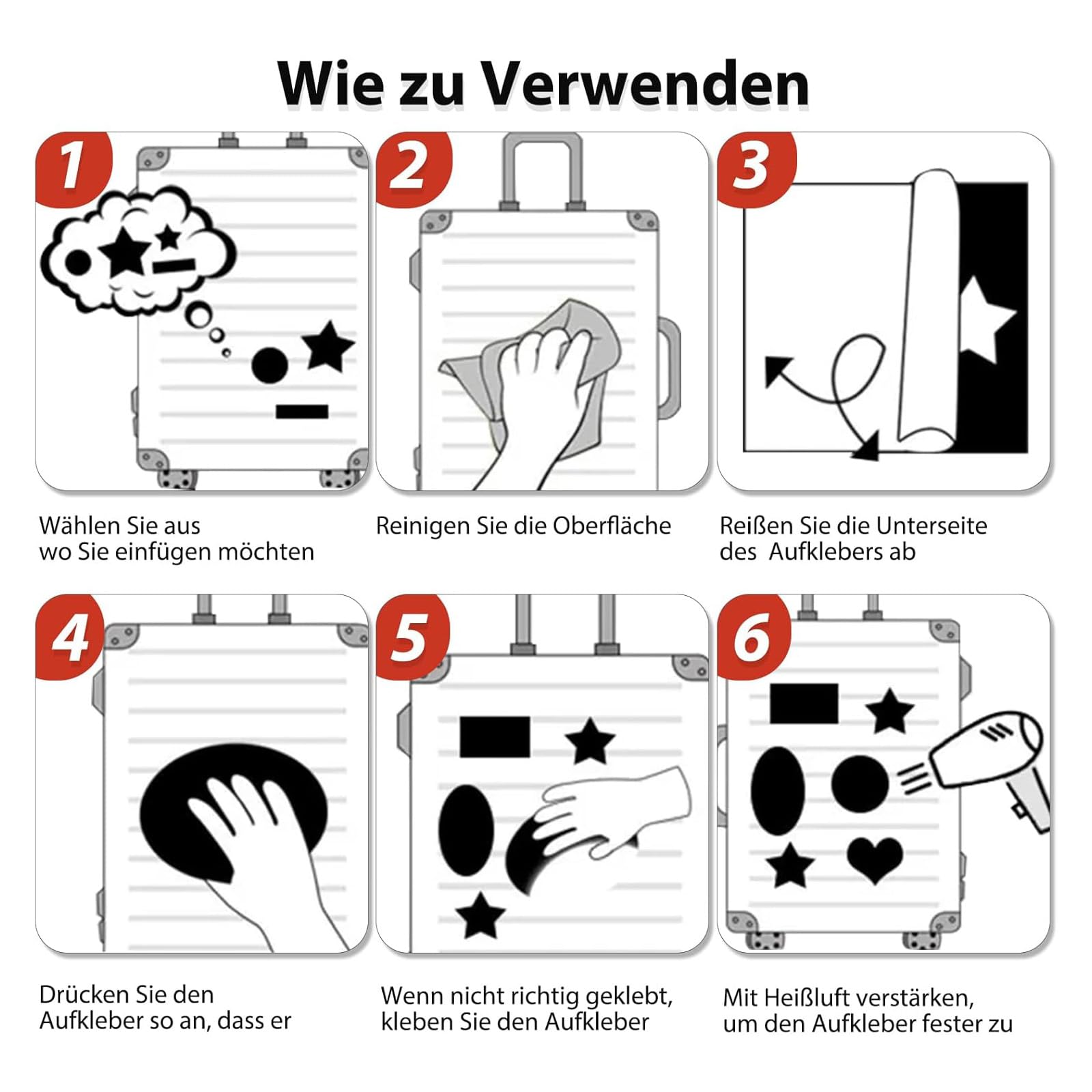 Wie zu Verwenden

1

Wählen Sie aus wo Sie einfügen möchten

2

Reinigen Sie die Oberfläche

3

Reißen Sie die Unterseite des  Aufklebers ab

4

Drücken Sie den Aufkleber so an, dass er

5

Wenn nicht richtig geklebt, kleben Sie den Aufkleber

6

Mit Heißluft verstärken, um den Aufkleber fester zu