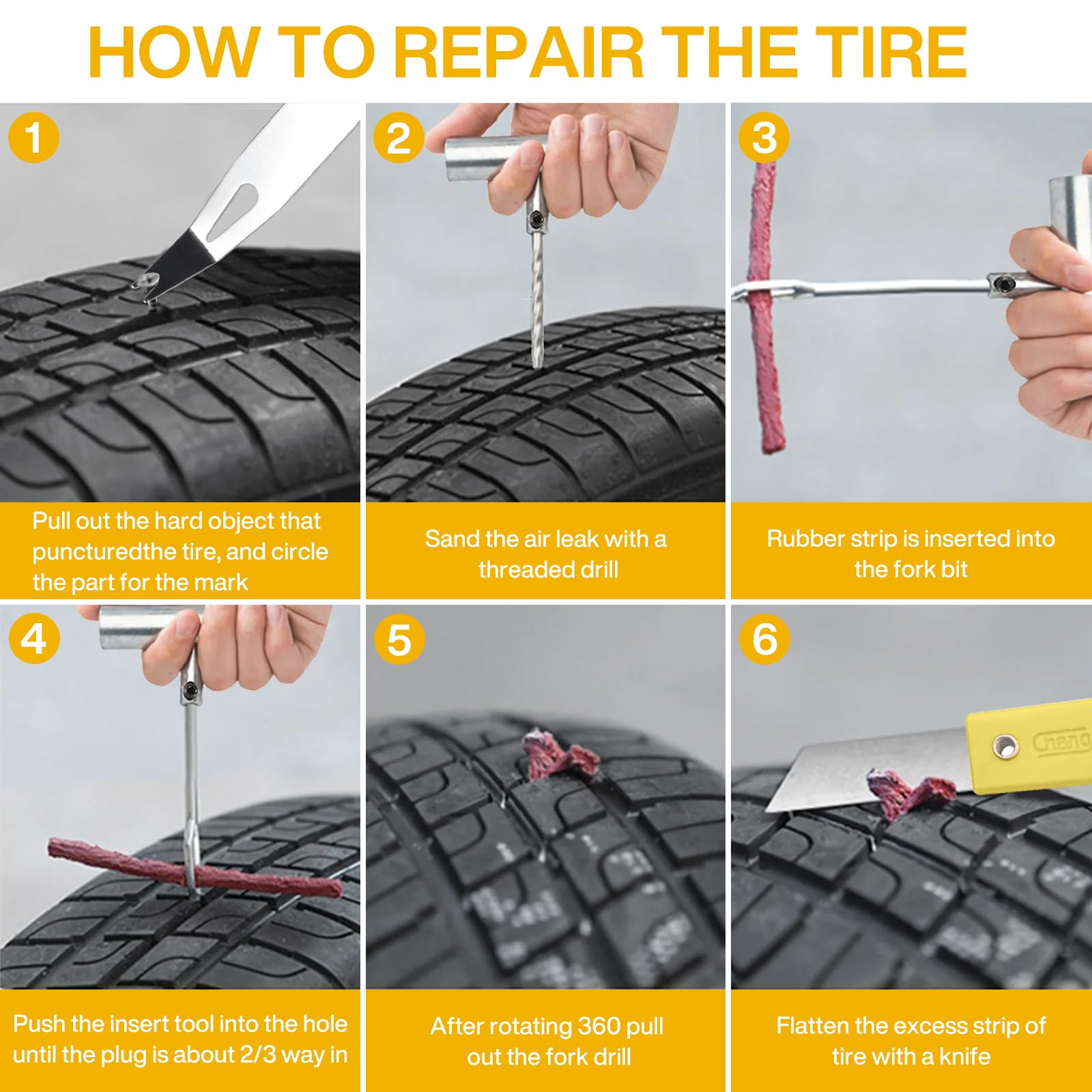 HOW TO REPAIR THE TIRE

1

Pull out the hard object that puncturedthe tire, and circle the part for the mark

2

Sand the air leak with a threaded drill

3

Rubber strip is inserted into the fork bit

4

Push the insert tool into the hole until the plug is about 2/3 way in

5

After rotating 360 pull out the fork drill

6

Chang

Flatten the excess strip of tire with a knife