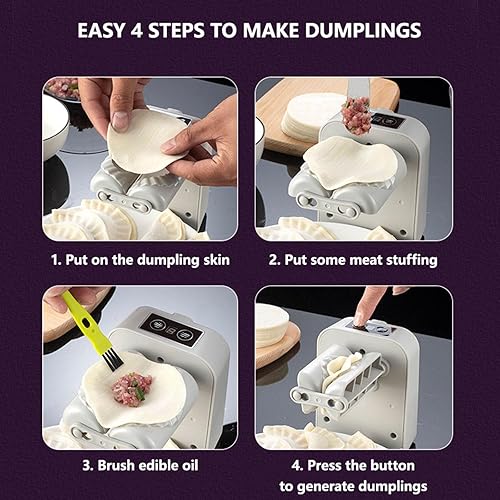 EASY 4 STEPS TO MAKE DUMPLINGS

1. Put on the dumpling skin

2. Put some meat stuffing

3. Brush edible oil

4. Press the button to generate dumplings