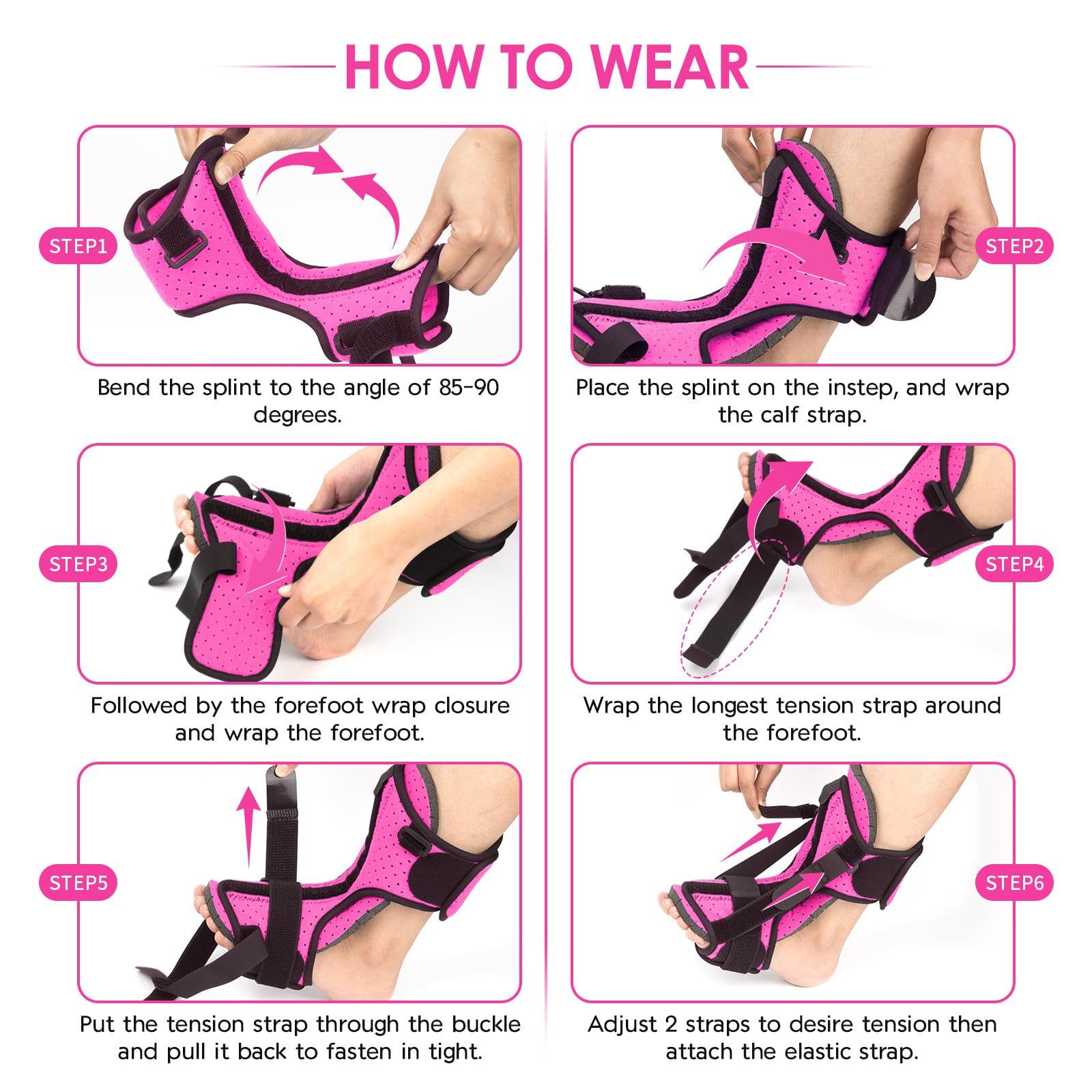 HOW TO WEAR

STEP1

Bend the splint to the angle of 85-90 degrees.

STEP2

Place the splint on the instep, and wrap the calf strap.

STEP3

Followed by the forefoot wrap closure and wrap the forefoot.

STEP4

Wrap the longest tension strap around the forefoot.

STEP5

Put the tension strap through the buckle and pull it back to fasten in tight.

STEP6

Adjust 2 straps to desire tension then attach the elastic strap.