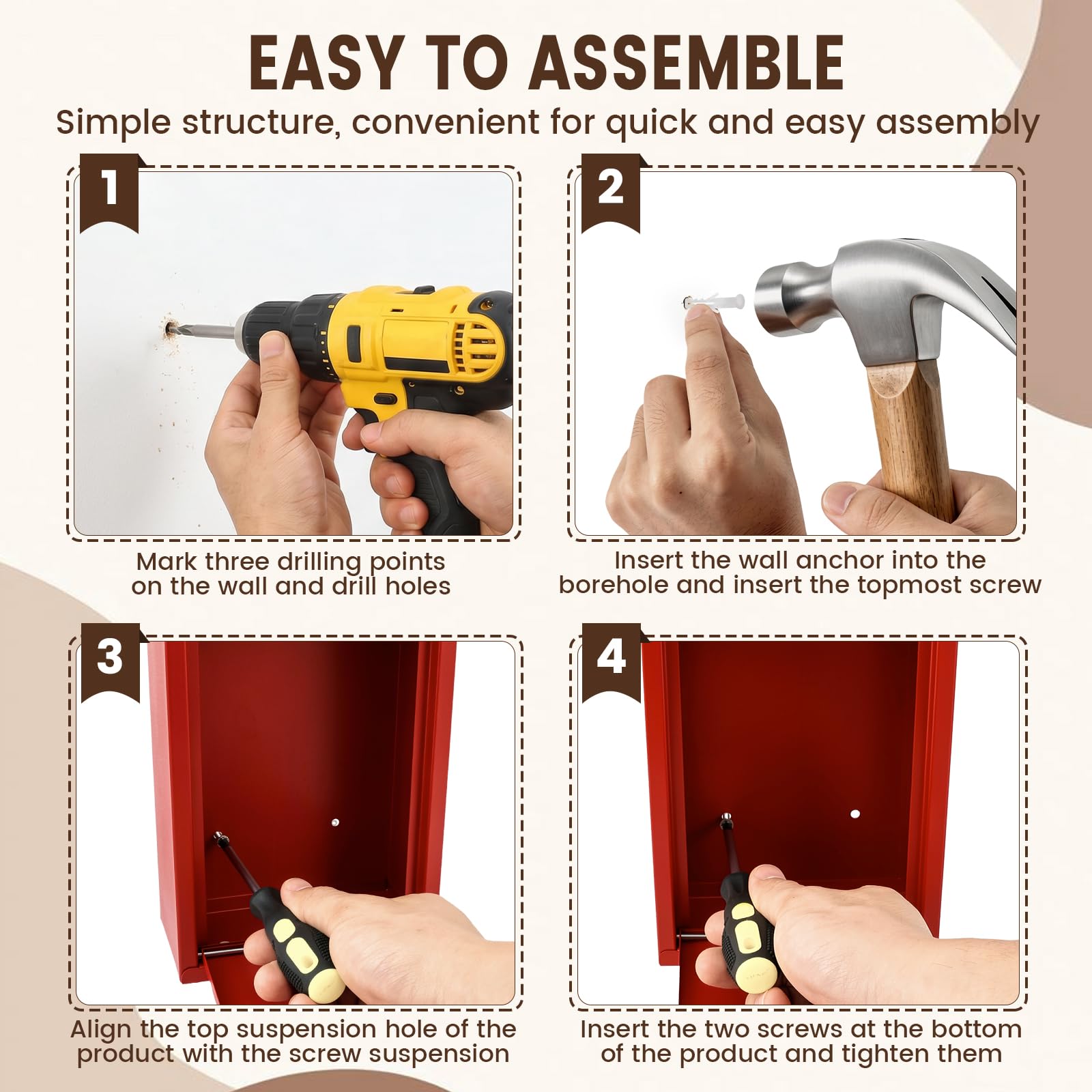 EASY TO ASSEMBLE

Simple structure, convenient for quick and easy assembly

1

Mark three drilling points on the wall and drill holes

2

Insert the wall anchor into the borehole and insert the topmost screw

3

Align the top suspension hole of the product with the screw suspension

4

Insert the two screws at the bottom of the product and tighten them