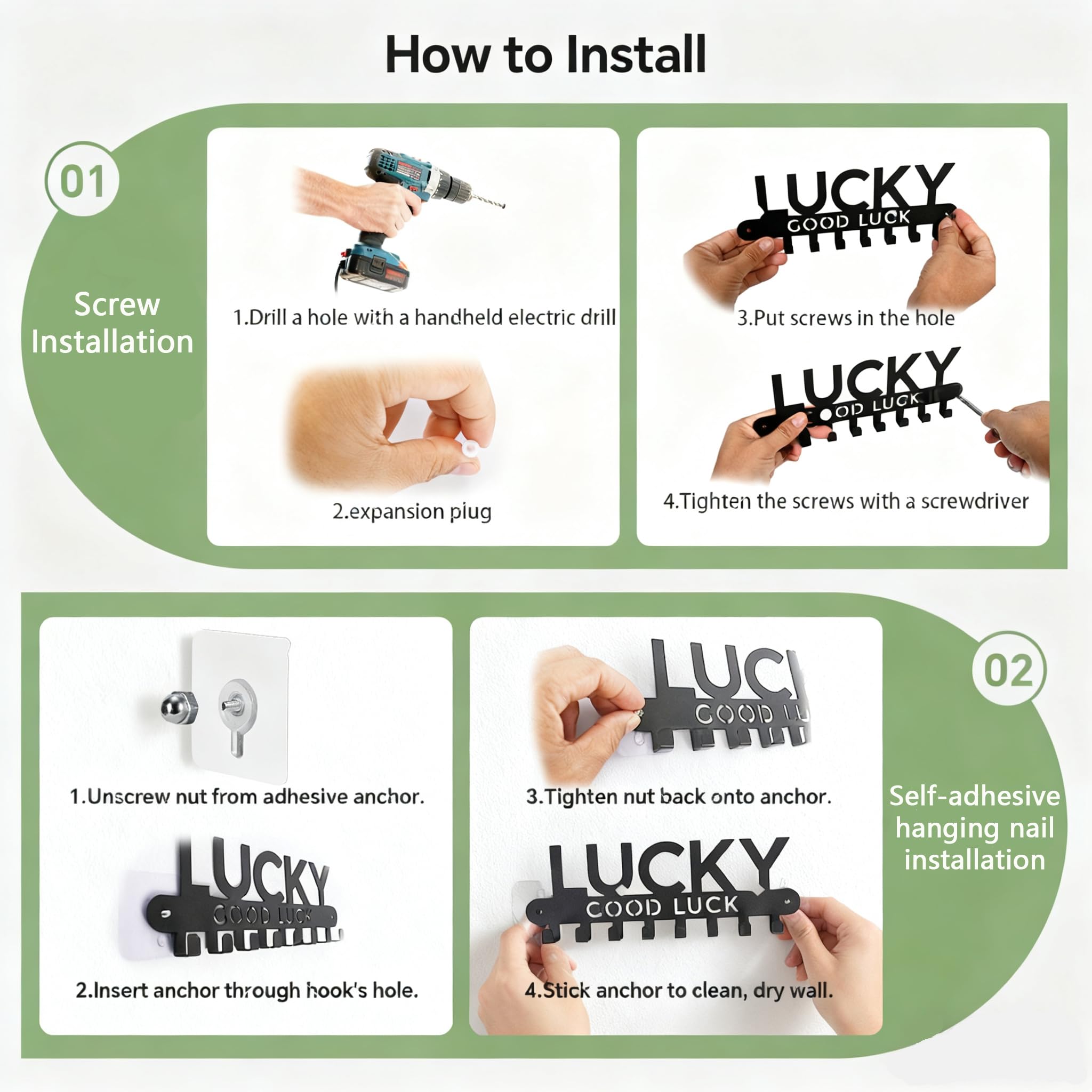 How to Install

01

Screw Installation

1.Drill a hole with a handheld electric drill

2.expansion plug

LUCKY
GOOD LUCK

3.Put screws in the hole

LUCKY
OD LUCK

4.Tighten the screws with a screwdriver

1.Unscrew nut from adhesive anchor.

LUCKY
GOOD LUCK

2.Insert anchor through hook's hole.

LUC
GOOD LU

3.Tighten nut back onto anchor.

LUCKY
GOOD LUCK

4.Stick anchor to clean, dry wall.

02

Self-adhesive hanging nail installation