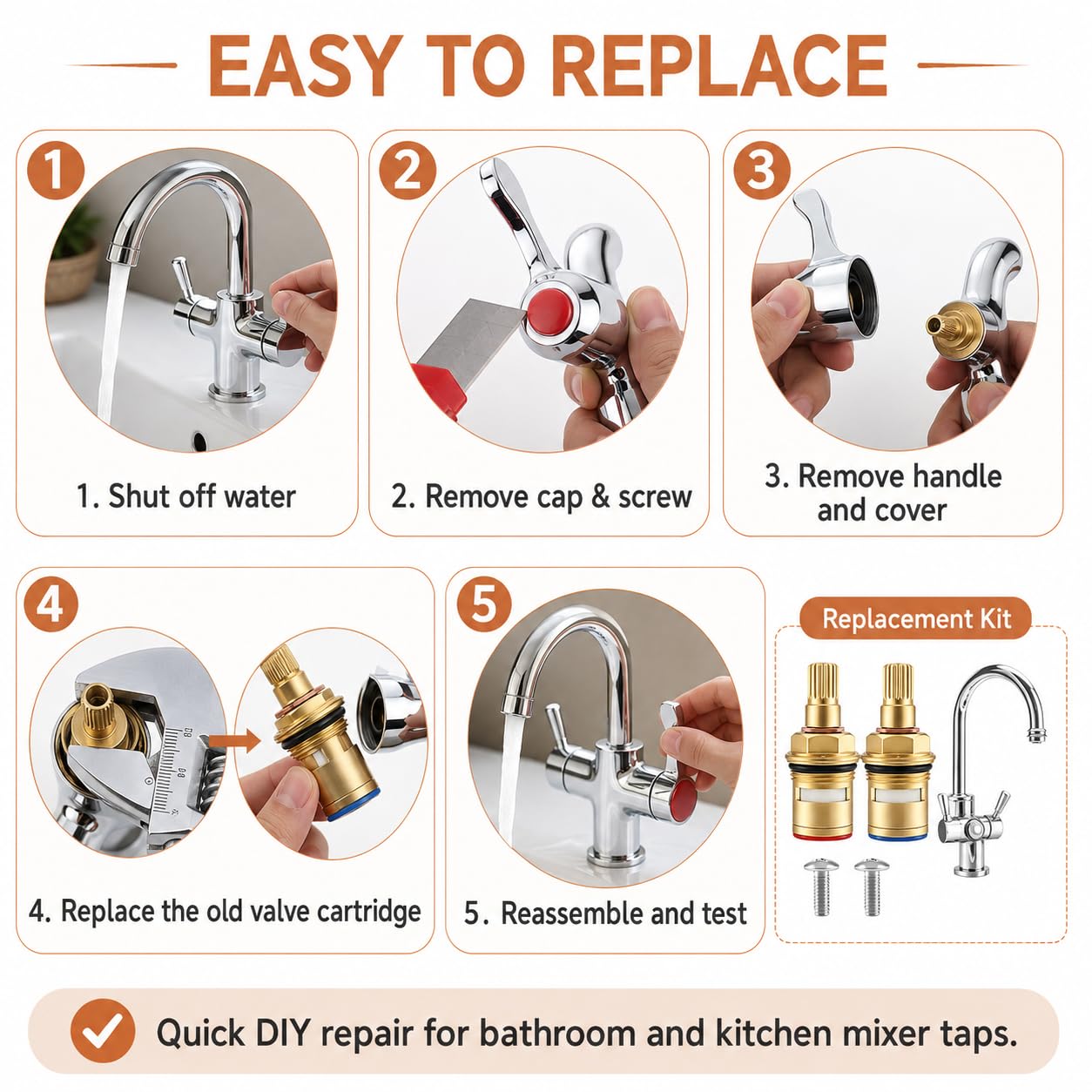 EASY TO REPLACE

1

1. Shut off water

2

2. Remove cap & screw

3

3. Remove handle and cover

4

4. Replace the old valve cartridge

5

5. Reassemble and test

Replacement Kit

Quick DIY repair for bathroom and kitchen mixer taps.