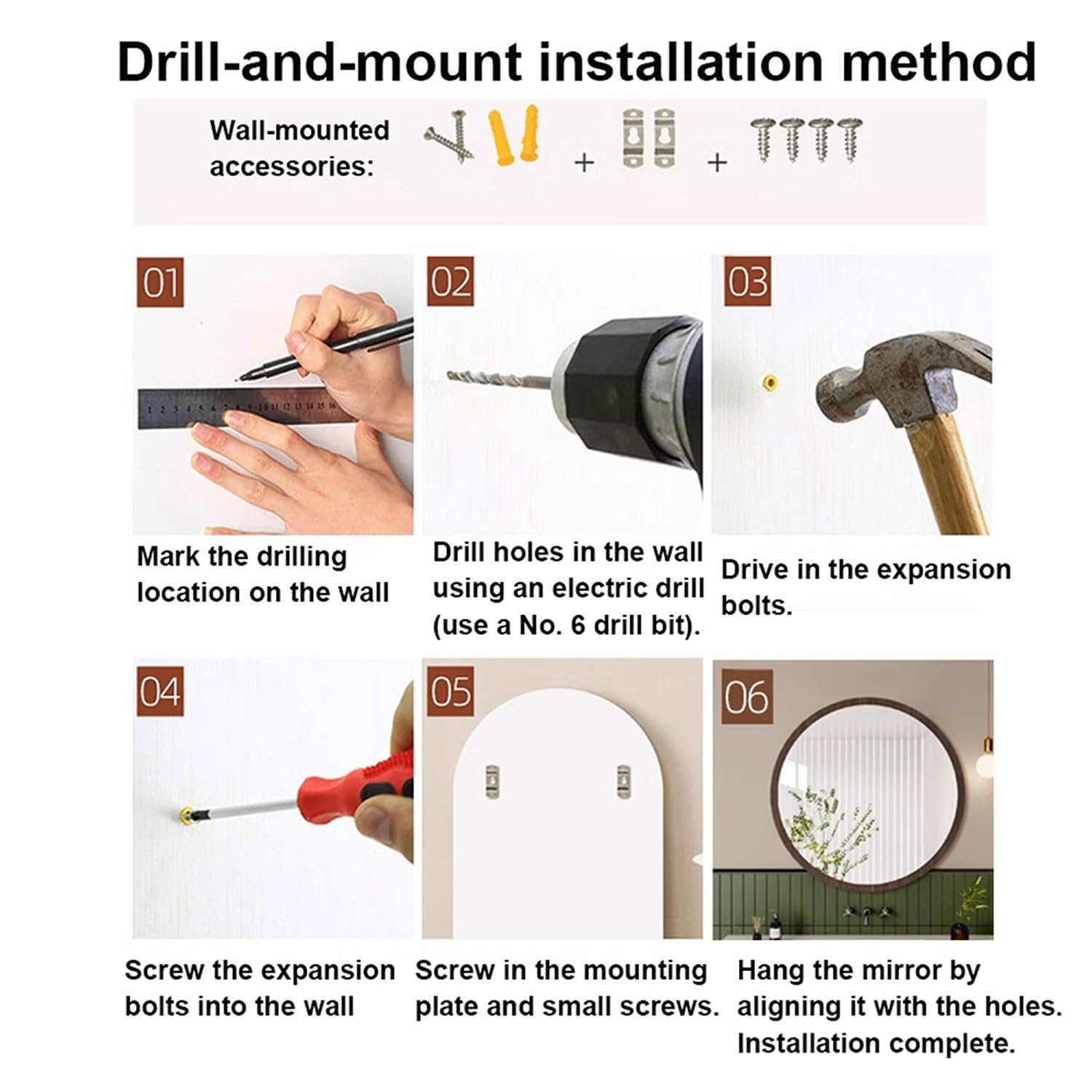 Drill-and-mount installation method

Wall-mounted accessories: + +

01

1 2 3 4 5 6 7 8 9 10 11 12 13 14 15 16

Mark the drilling location on the wall

02

Drill holes in the wall using an electric drill (use a No. 6 drill bit).

03

Drive in the expansion bolts.

04

Screw the expansion bolts into the wall

05

Screw in the mounting plate and small screws.

06

Hang the mirror by aligning it with the holes. Installation complete.