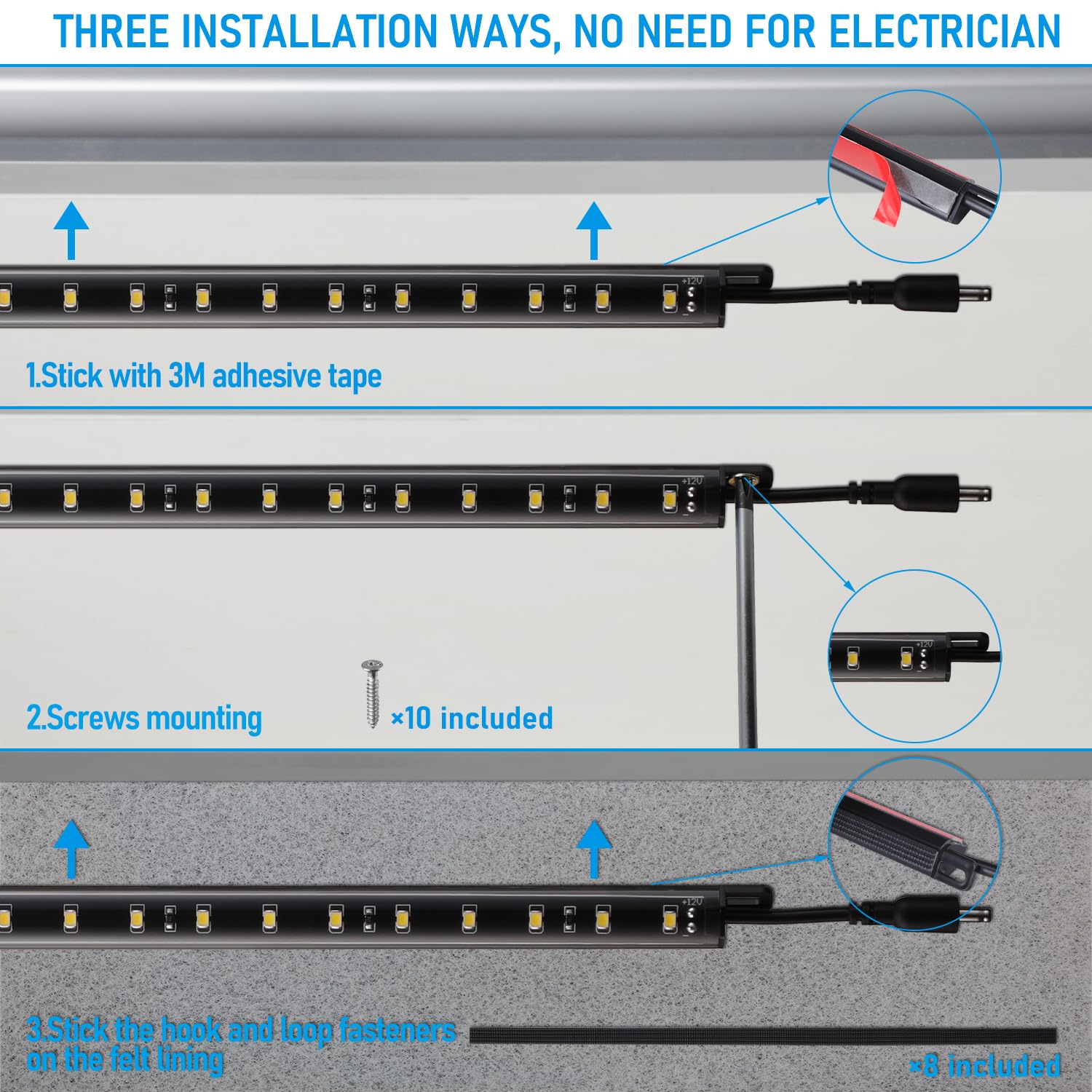 THREE INSTALLATION WAYS, NO NEED FOR ELECTRICIAN

+12V

1.Stick with 3M adhesive tape

+12V

+12V

2.Screws mounting

×10 included

+12V

3.Stick the hook and loop fasteners on the felt lining

×8 included