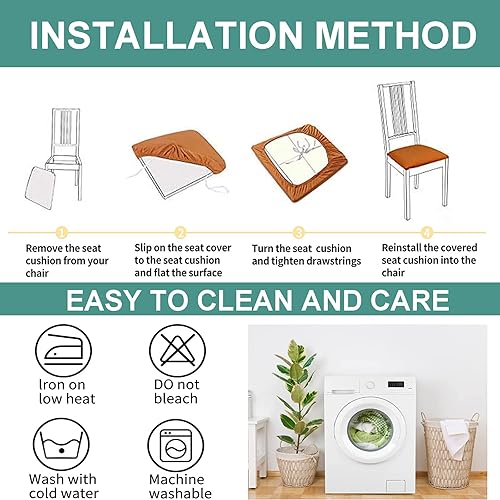 INSTALLATION METHOD

1
Remove the seat cushion from your chair

2
Slip on the seat cover to the seat cushion and flat the surface

3
Turn the seat cushion and tighten drawstrings

4
Reinstall the covered seat cushion into the chair

EASY TO CLEAN AND CARE

Iron on low heat

DO not bleach

Wash with cold water

Machine washable