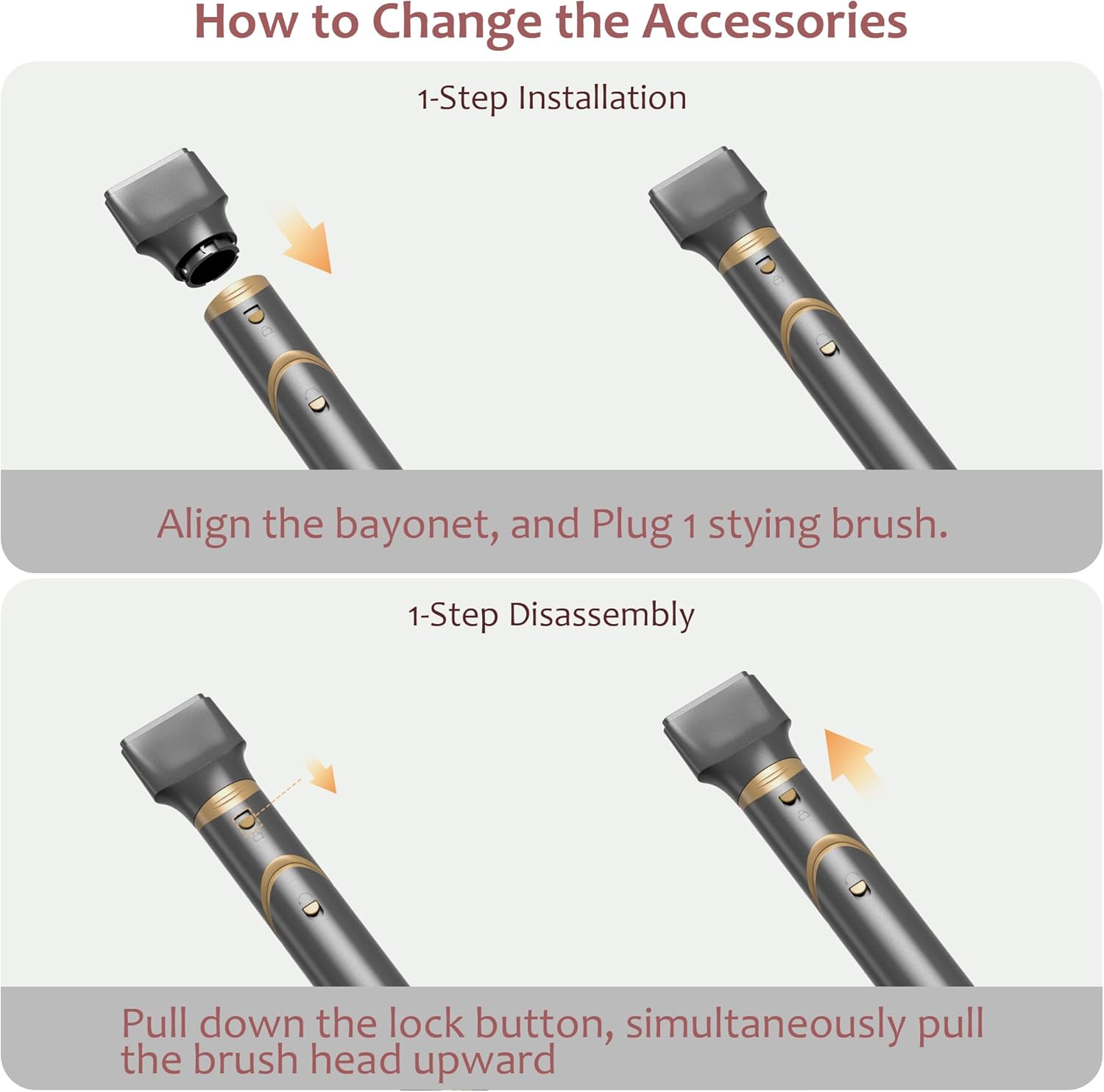 How to Change the Accessories

1-Step Installation

Align the bayonet, and Plug 1 stying brush.

1-Step Disassembly

Pull down the lock button, simultaneously pull the brush head upward