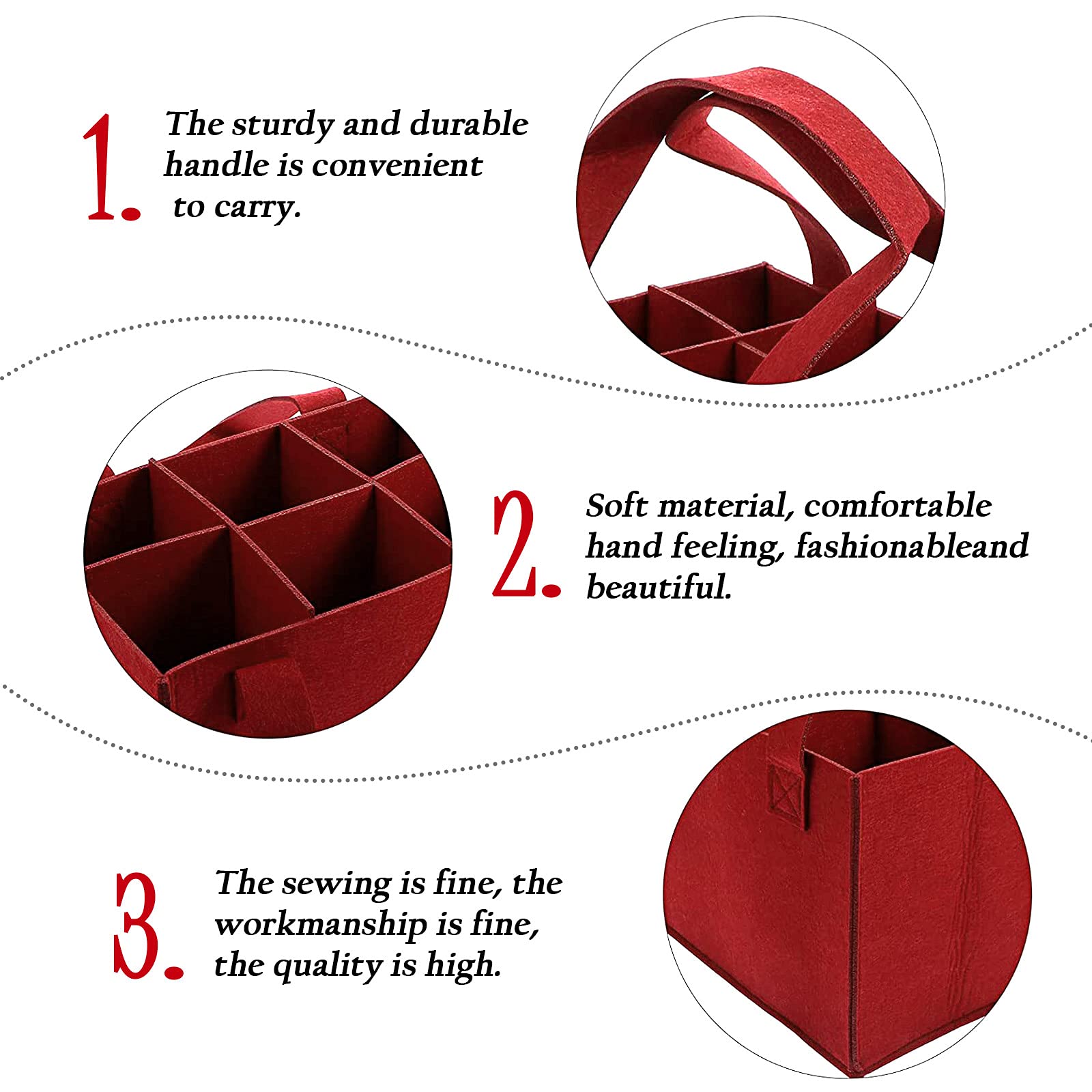 1. The sturdy and durable handle is convenient to carry.

2. Soft material, comfortable hand feeling, fashionableand beautiful.

3. The sewing is fine, the workmanship is fine, the quality is high.