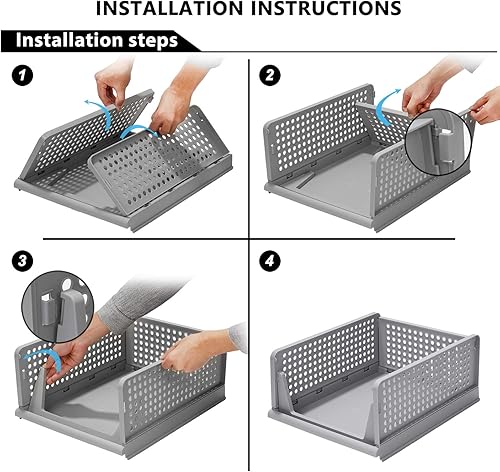 INSTALLATION INSTRUCTIONS

Installation steps

1

2

3

4