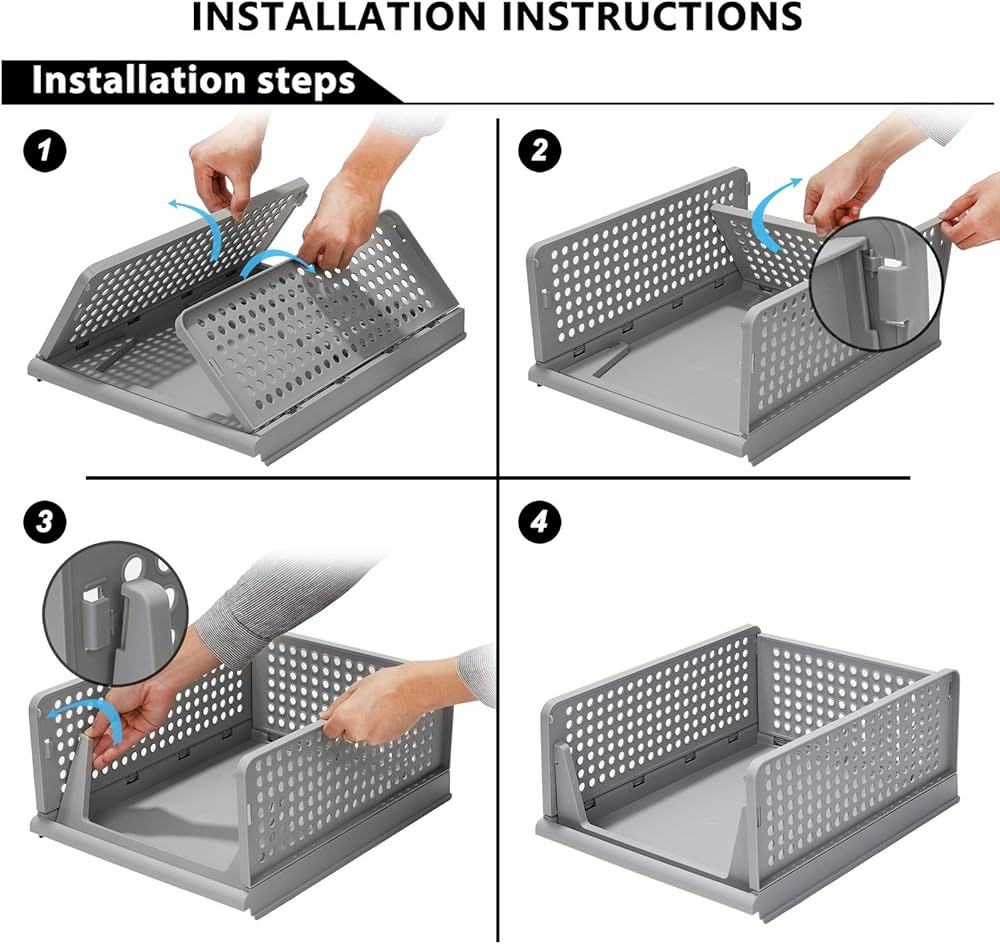 INSTALLATION INSTRUCTIONS

Installation steps

1

2

3

4