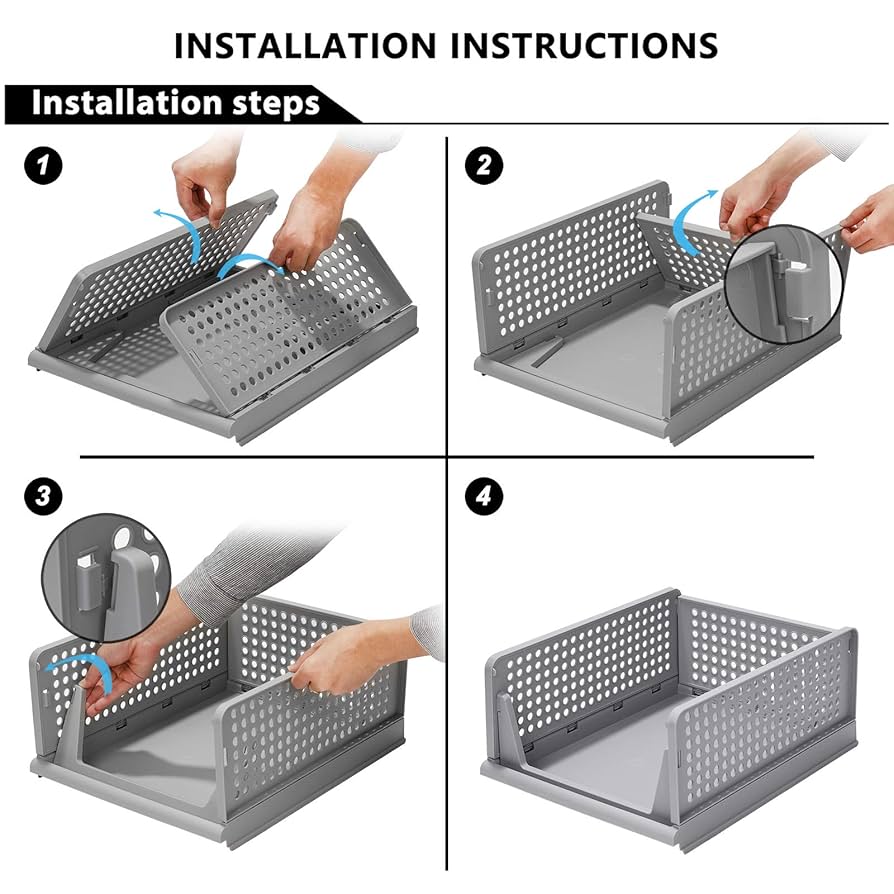 INSTALLATION INSTRUCTIONS

Installation steps

1

2

3

4