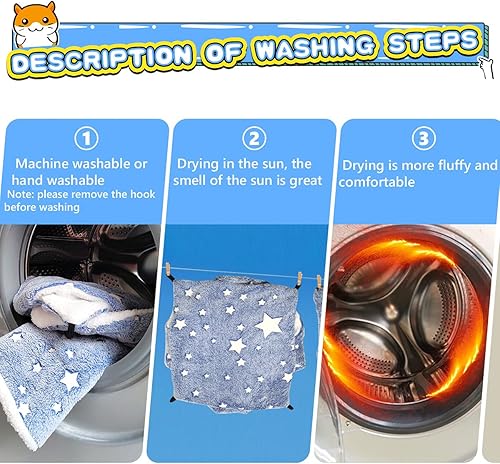 DESCRIPTION OF WASHING STEPS

①
Machine washable or hand washable
Note: please remove the hook before washing

②
Drying in the sun, the smell of the sun is great

③
Drying is more fluffy and comfortable