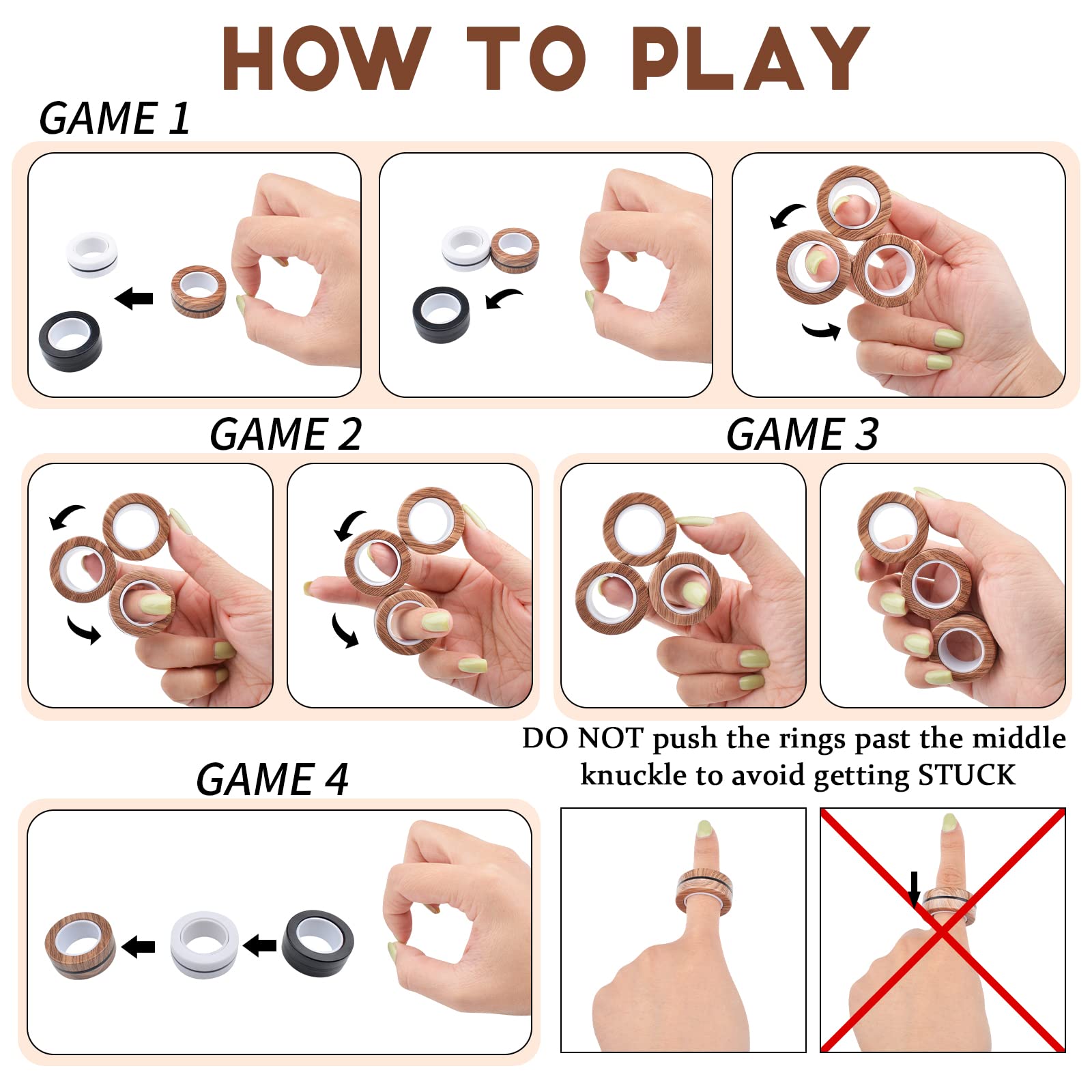 HOW TO PLAY

GAME 1

GAME 2

GAME 3

DO NOT push the rings past the middle knuckle to avoid getting STUCK

GAME 4