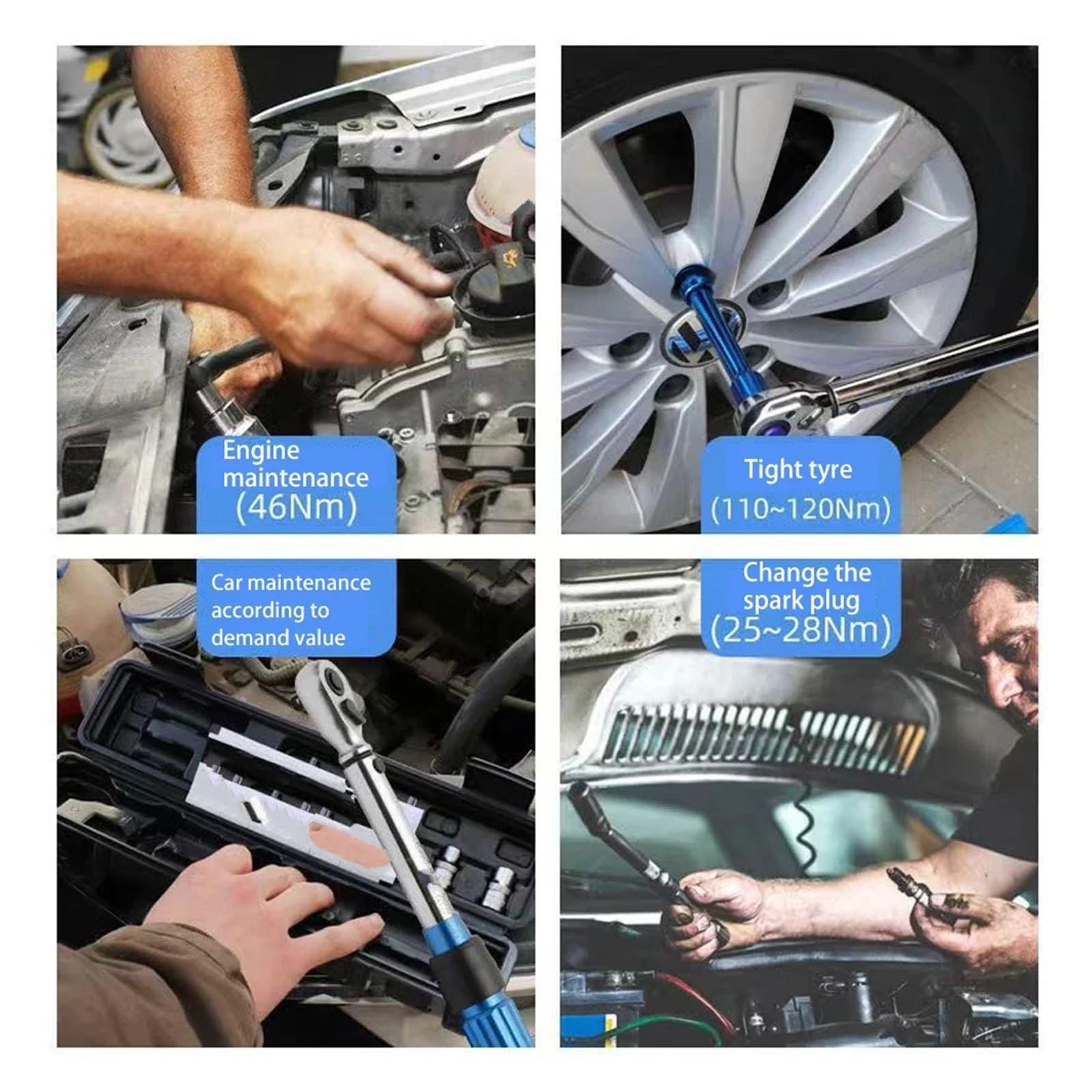 Engine maintenance
(46Nm)

Tight tyre
(110~120Nm)

Car maintenance according to demand value

Change the spark plug
(25~28Nm)