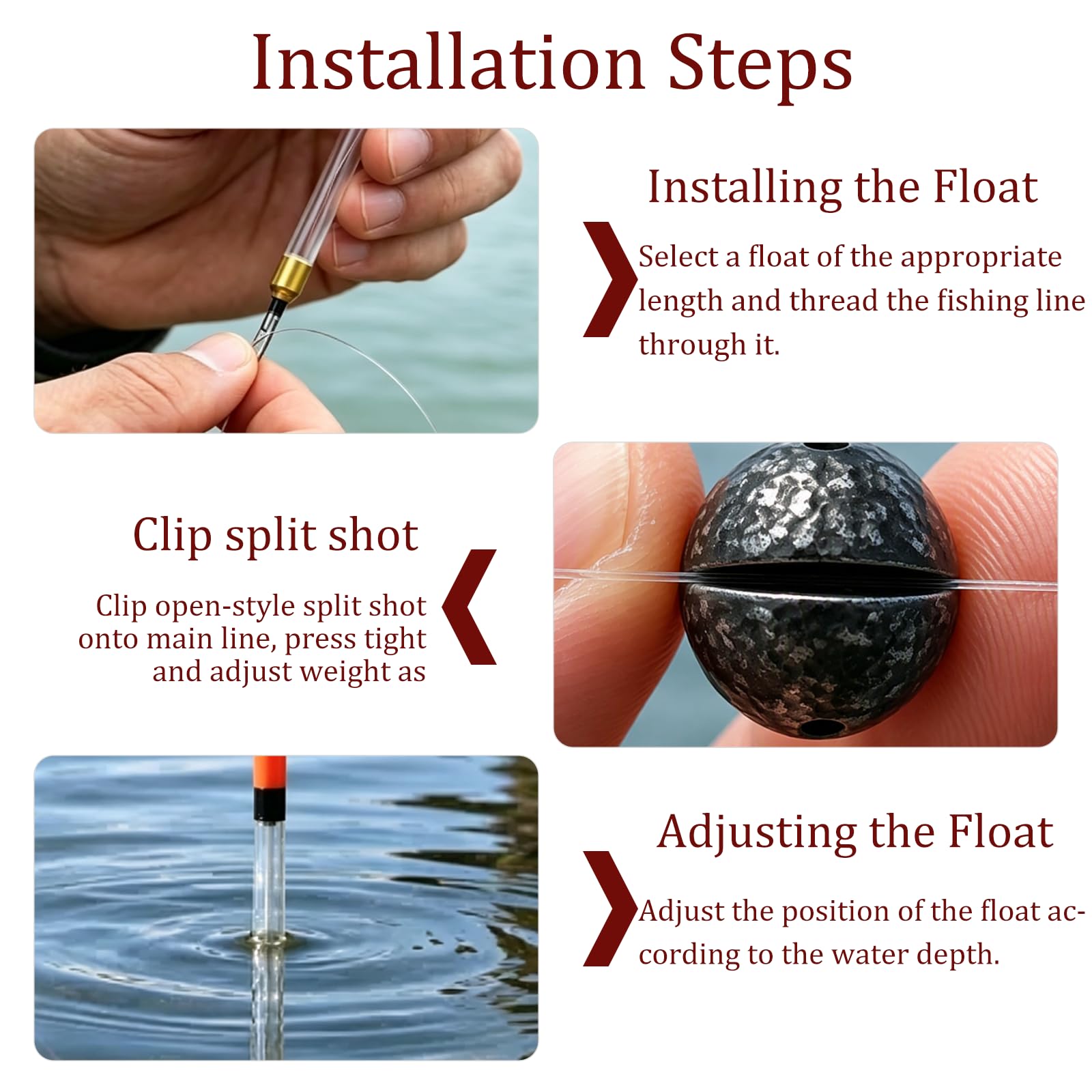 Installation Steps

Installing the Float

Select a float of the appropriate length and thread the fishing line through it.

Clip split shot

Clip open-style split shot onto main line, press tight and adjust weight as

Adjusting the Float

Adjust the position of the float according to the water depth.