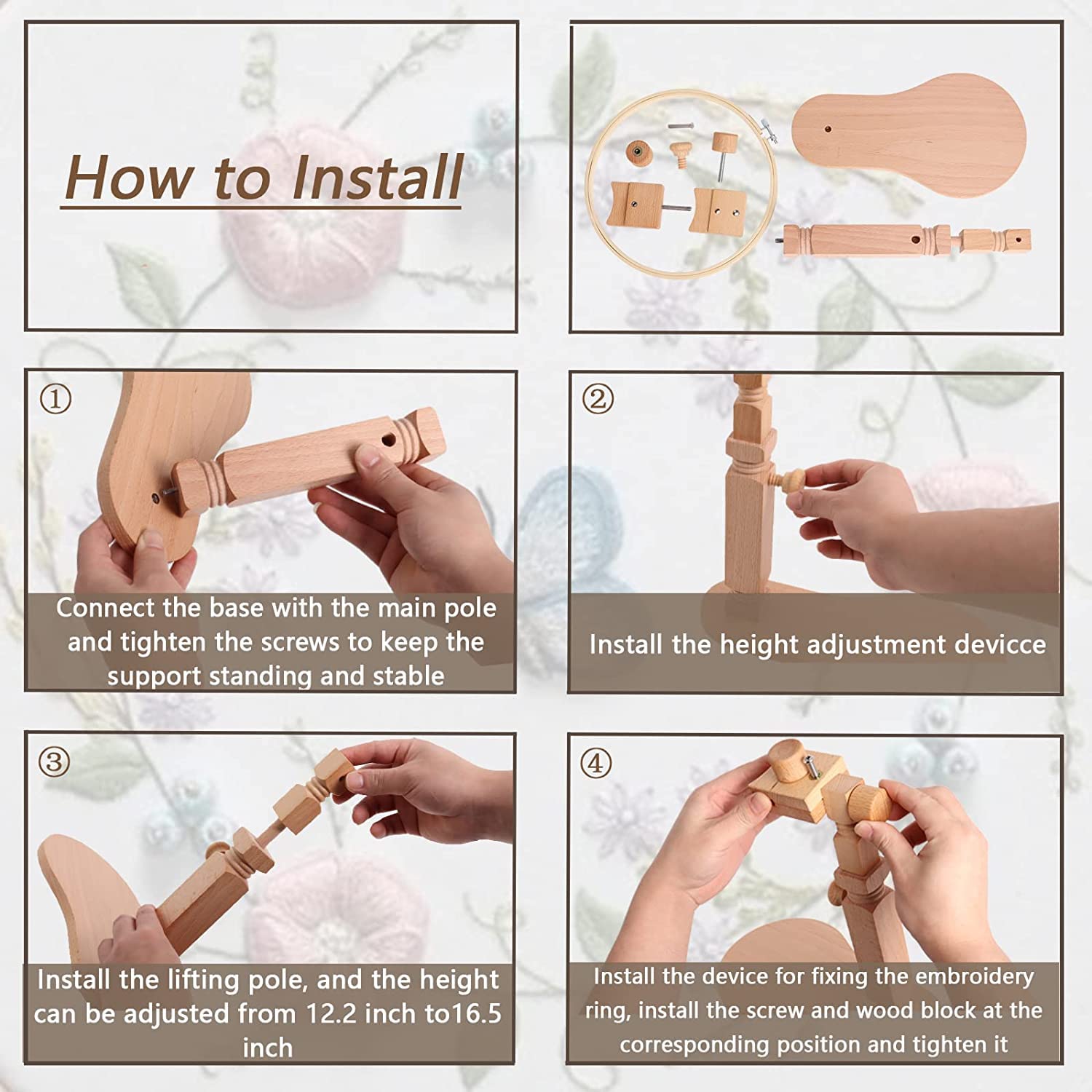 How to Install

①

Connect the base with the main pole and tighten the screws to keep the support standing and stable

②

Install the height adjustment devicce

③

Install the lifting pole, and the height can be adjusted from 12.2 inch to16.5 inch

④

Install the device for fixing the embroidery ring, install the screw and wood block at the corresponding position and tighten it