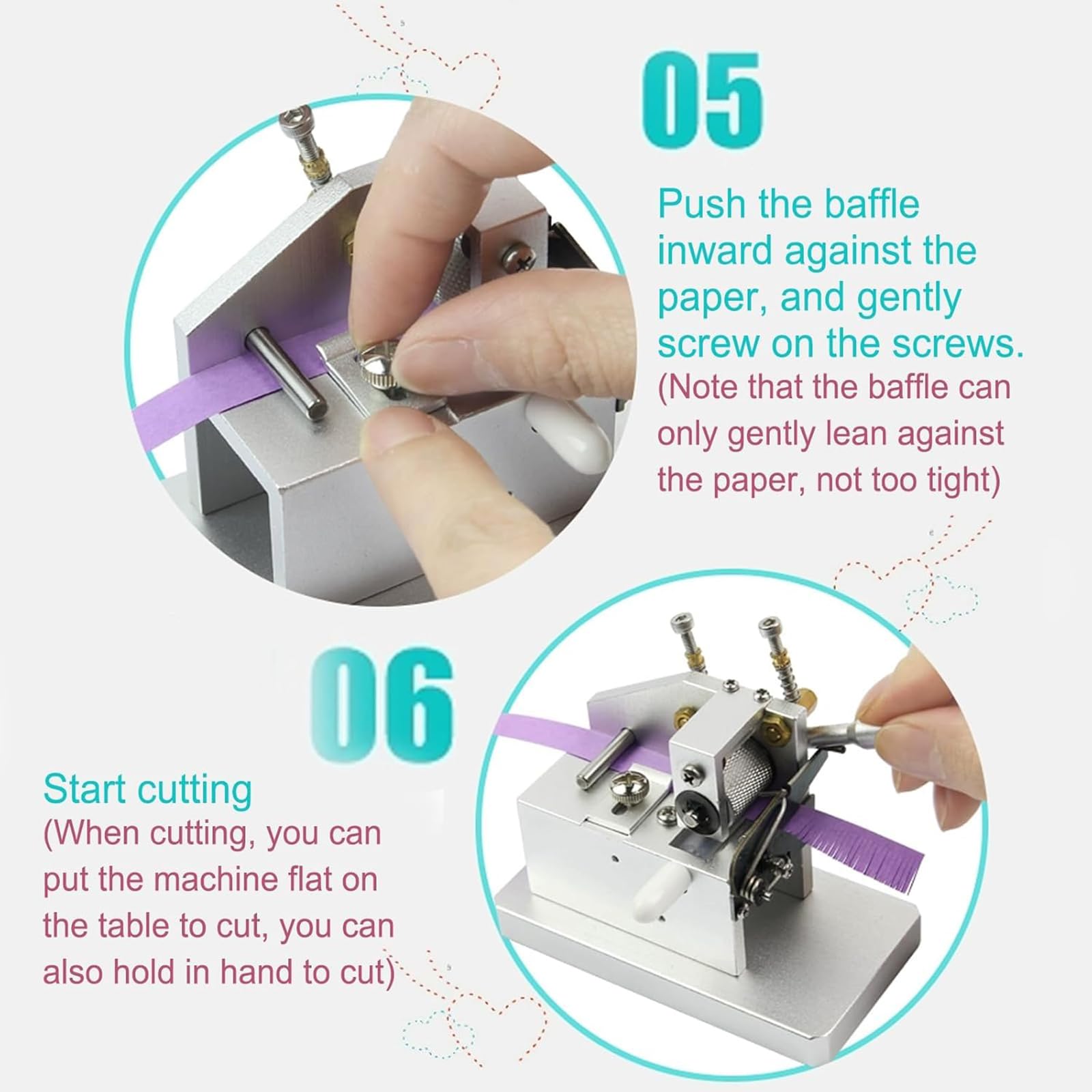 05

Push the baffle inward against the paper, and gently screw on the screws.
(Note that the baffle can only gently lean against the paper, not too tight)

06

Start cutting
(When cutting, you can put the machine flat on the table to cut, you can also hold in hand to cut)