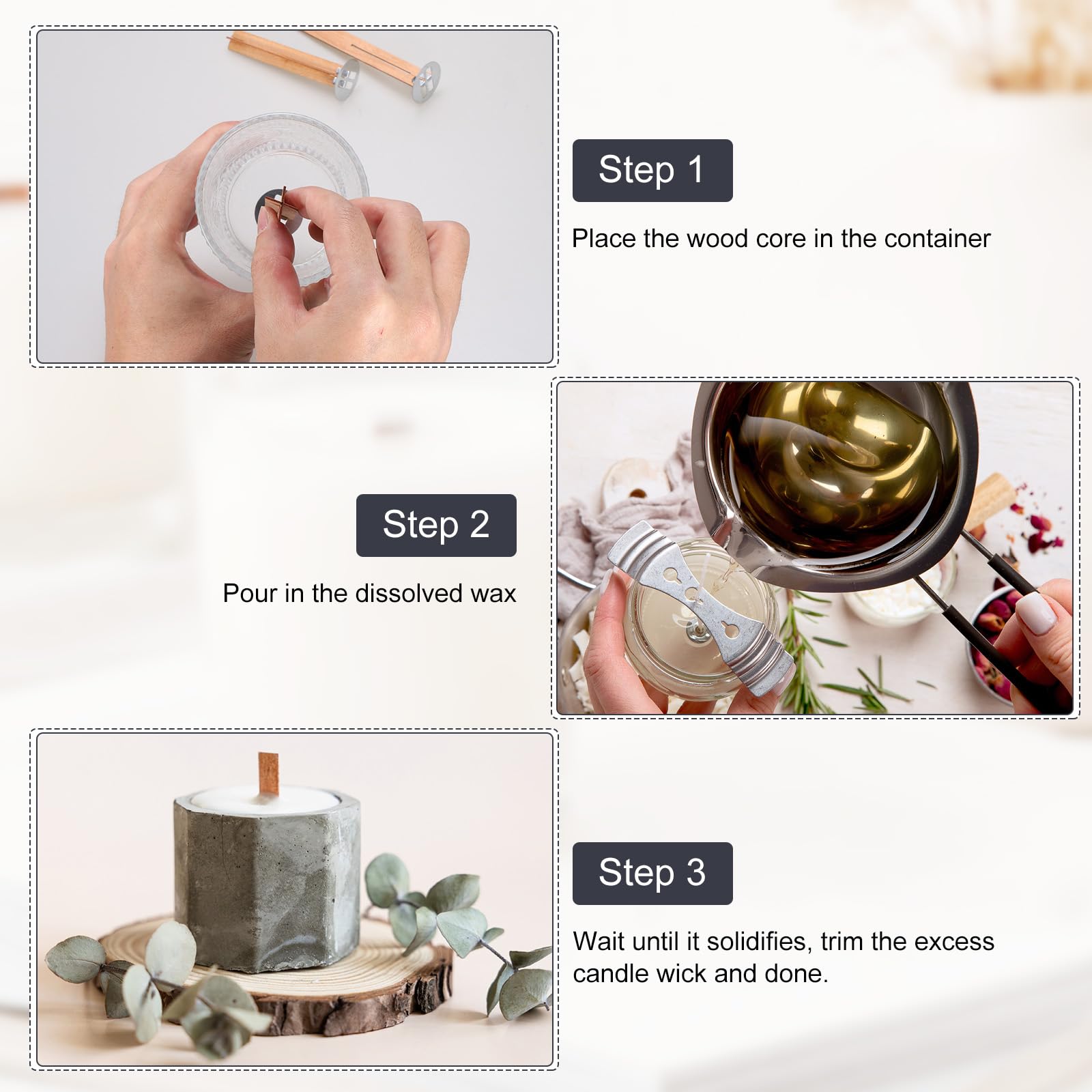 Step 1

Place the wood core in the container

Step 2

Pour in the dissolved wax

Step 3

Wait until it solidifies, trim the excess candle wick and done.