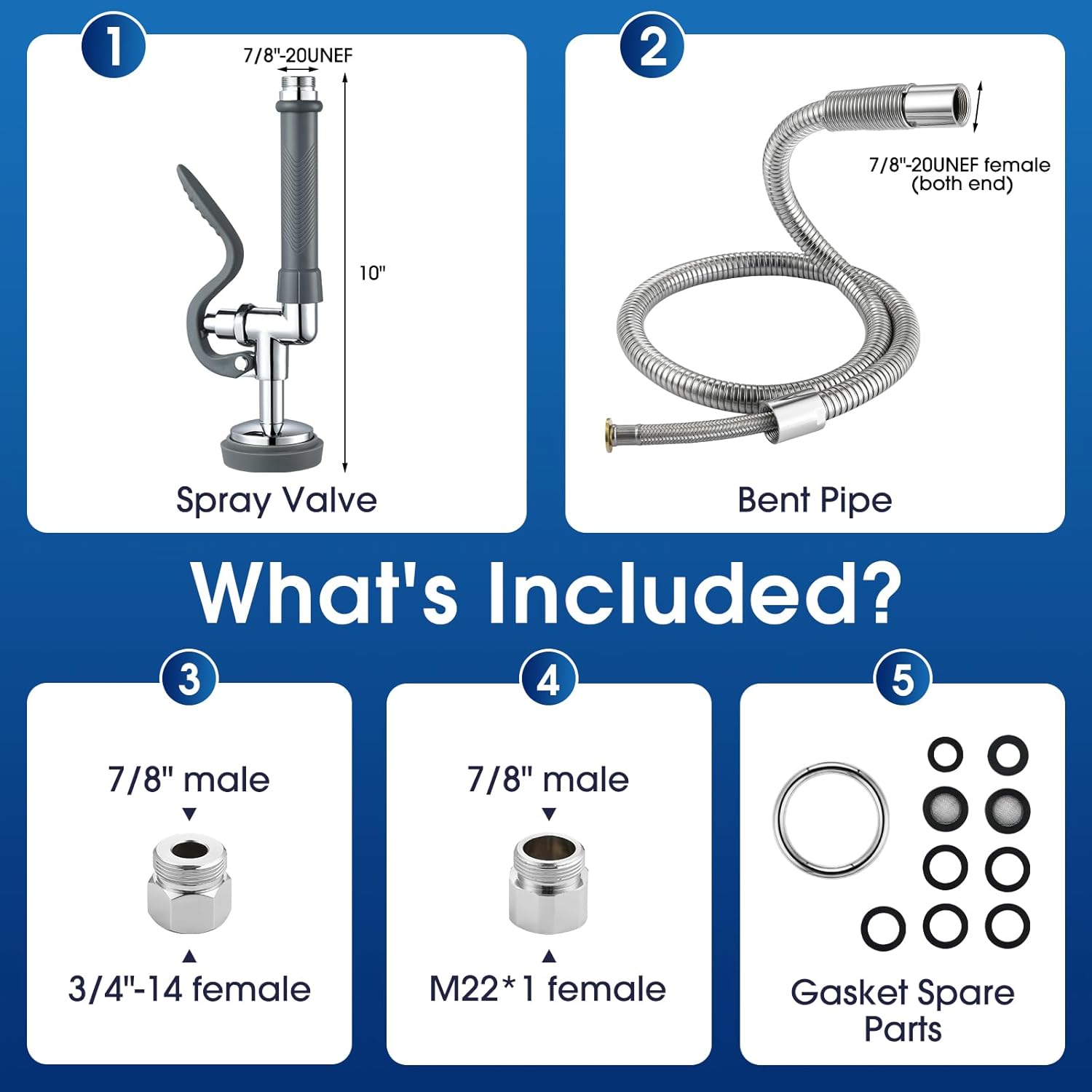 1

7/8"-20UNEF

10"

Spray Valve

2

7/8"-20UNEF female (both end)

Bent Pipe

What's Included?

3

7/8" male

3/4"-14 female

4

7/8" male

M22*1 female

5

Gasket Spare Parts