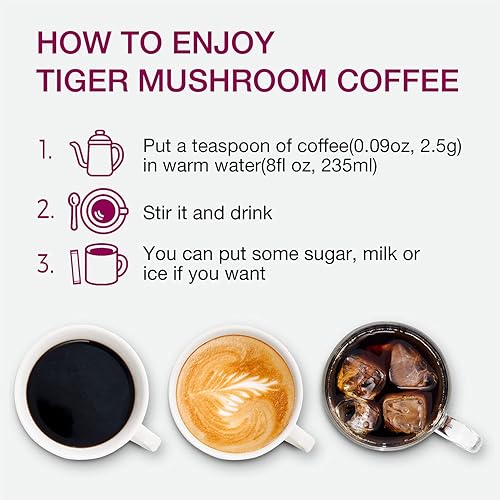 HOW TO ENJOY
TIGER MUSHROOM COFFEE

1. Put a teaspoon of coffee(0.09oz, 2.5g) in warm water(8fl oz, 235ml)

2. Stir it and drink

3. You can put some sugar, milk or ice if you want