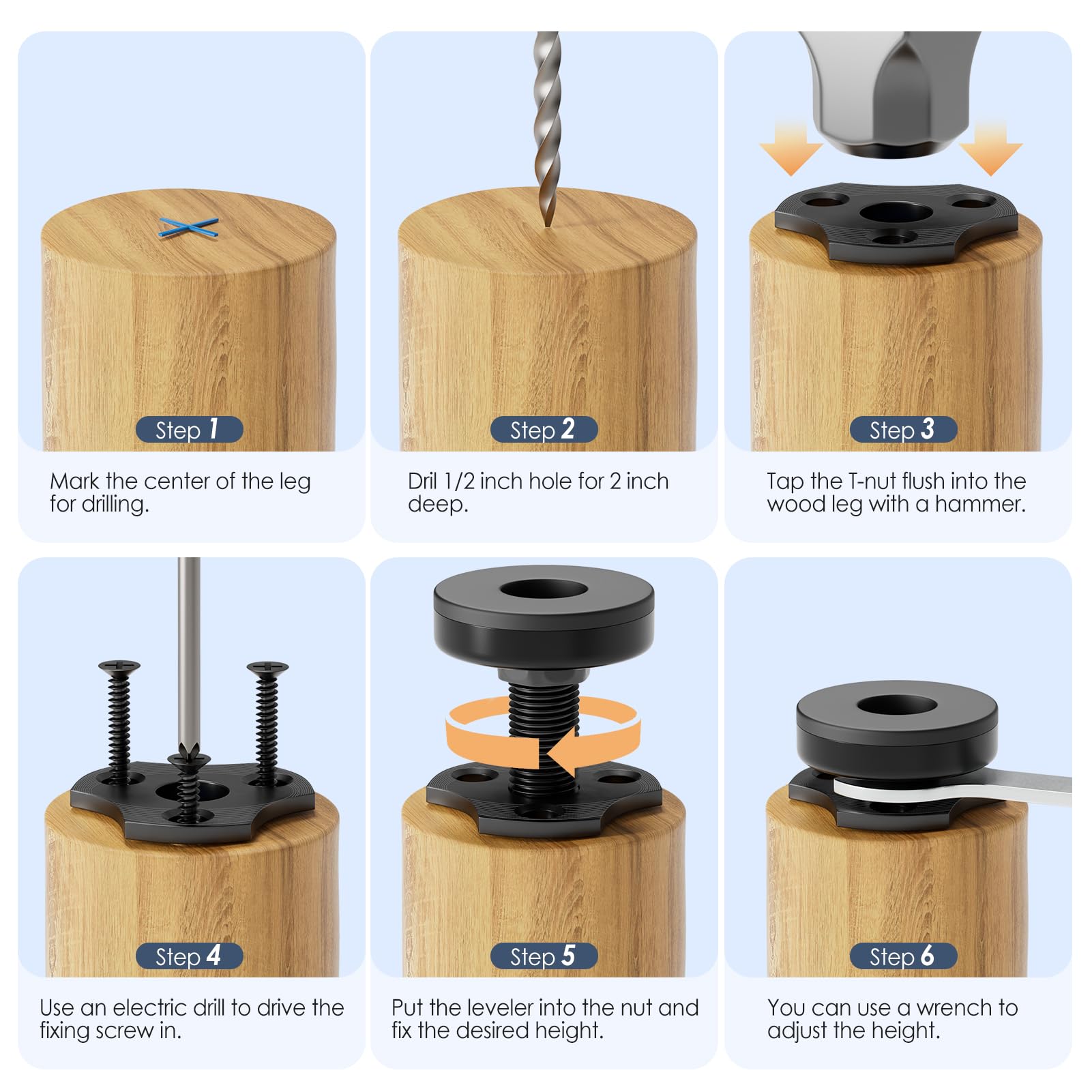 Step 1

Mark the center of the leg for drilling.

Step 2

Dril 1/2 inch hole for 2 inch deep.

Step 3

Tap the T-nut flush into the wood leg with a hammer.

Step 4

Use an electric drill to drive the fixing screw in.

Step 5

Put the leveler into the nut and fix the desired height.

Step 6

You can use a wrench to adjust the height.