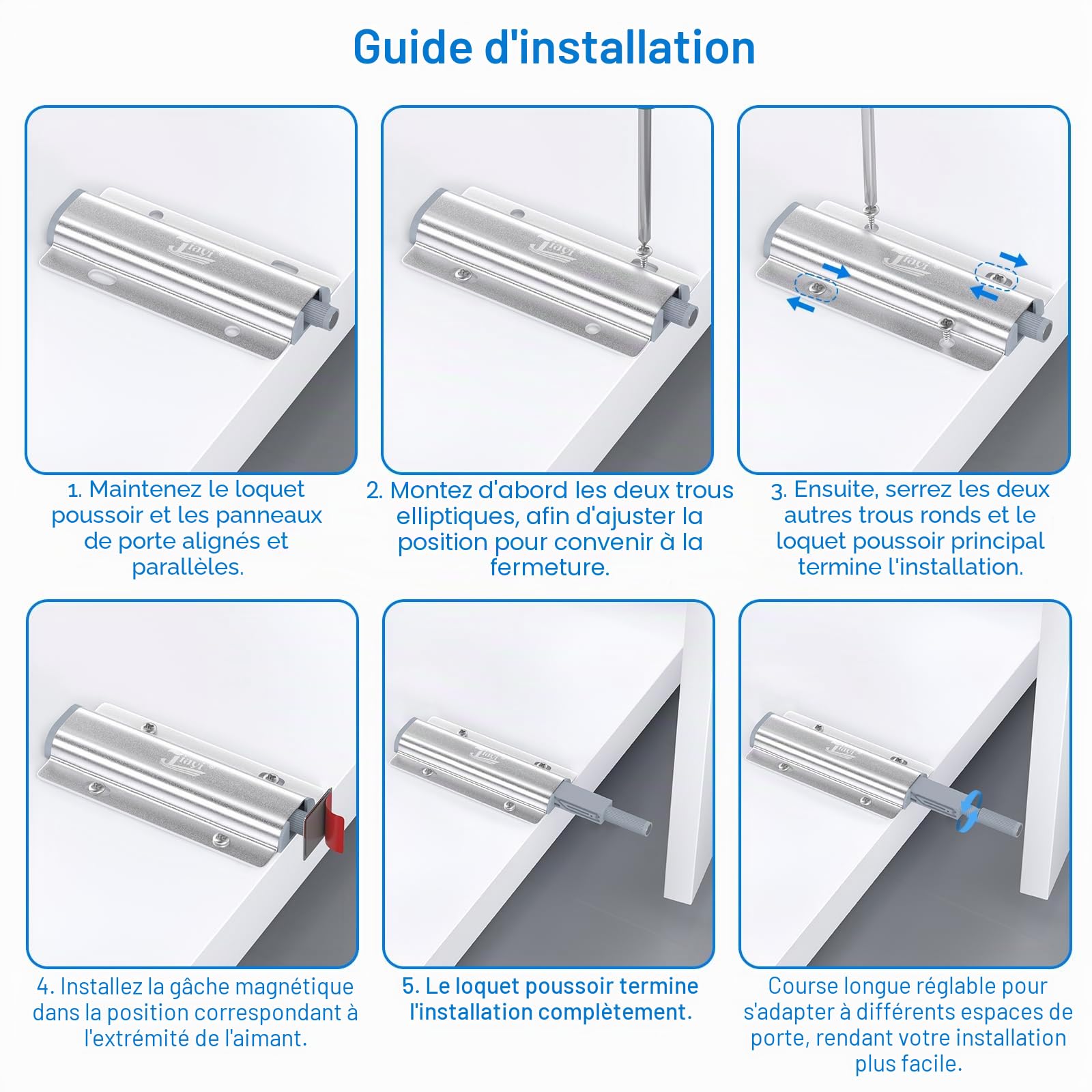 Guide d'installation

Jiayi

1. Maintenez le loquet poussoir et les panneaux de porte alignés et parallèles.

Jiayi

2. Montez d'abord les deux trous elliptiques, afin d'ajuster la position pour convenir à la fermeture.

Jiayi

3. Ensuite, serrez les deux autres trous ronds et le loquet poussoir principal termine l'installation.

Jiayi

4. Installez la gâche magnétique dans la position correspondant à l'extrémité de l'aimant.

Jiayi

5. Le loquet poussoir termine l'installation complètement.

Jiayi

Course longue réglable pour s'adapter à différents espaces de porte, rendant votre installation plus facile.