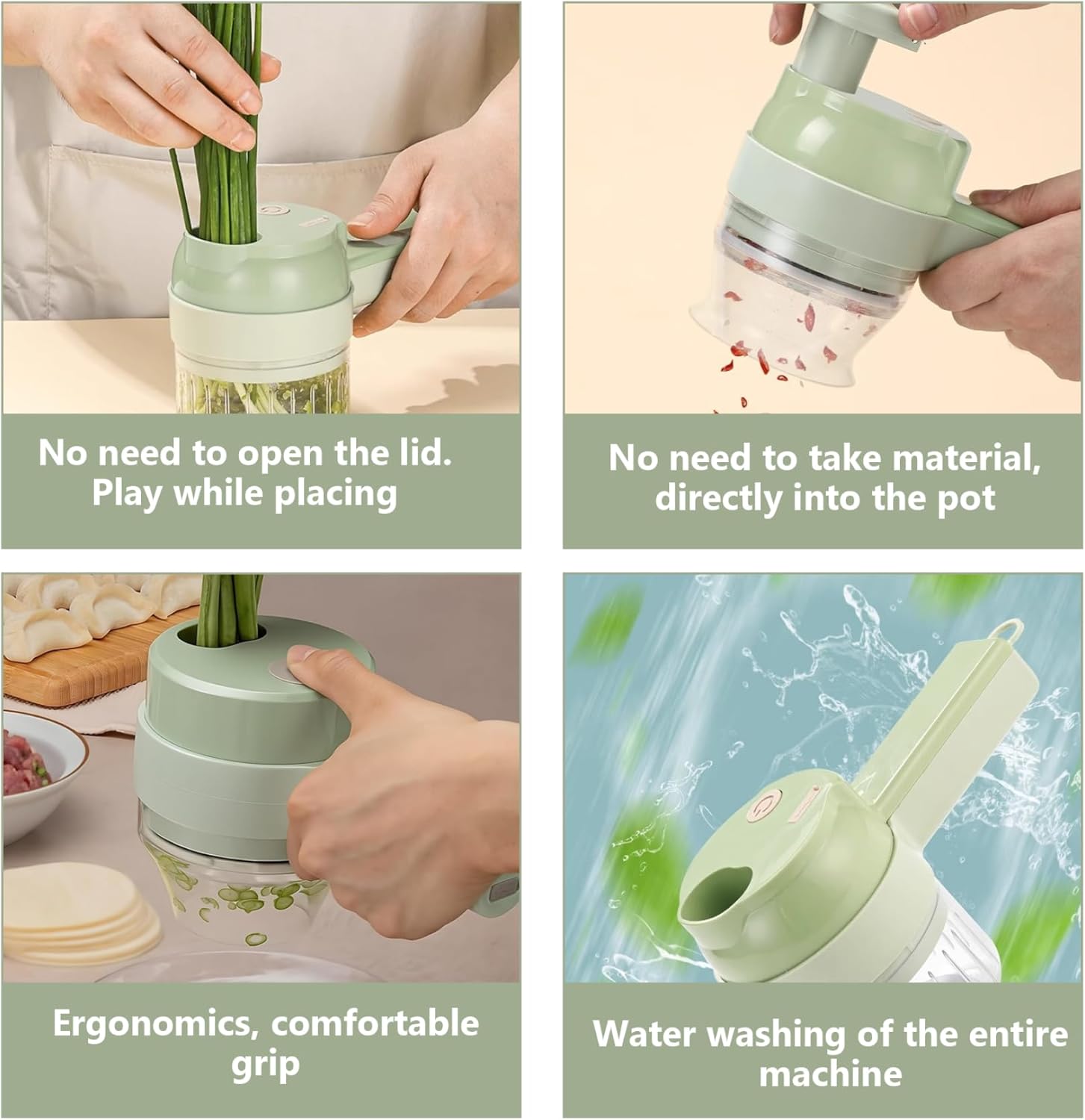 No need to open the lid. Play while placing

No need to take material, directly into the pot

Ergonomics, comfortable grip

Water washing of the entire machine