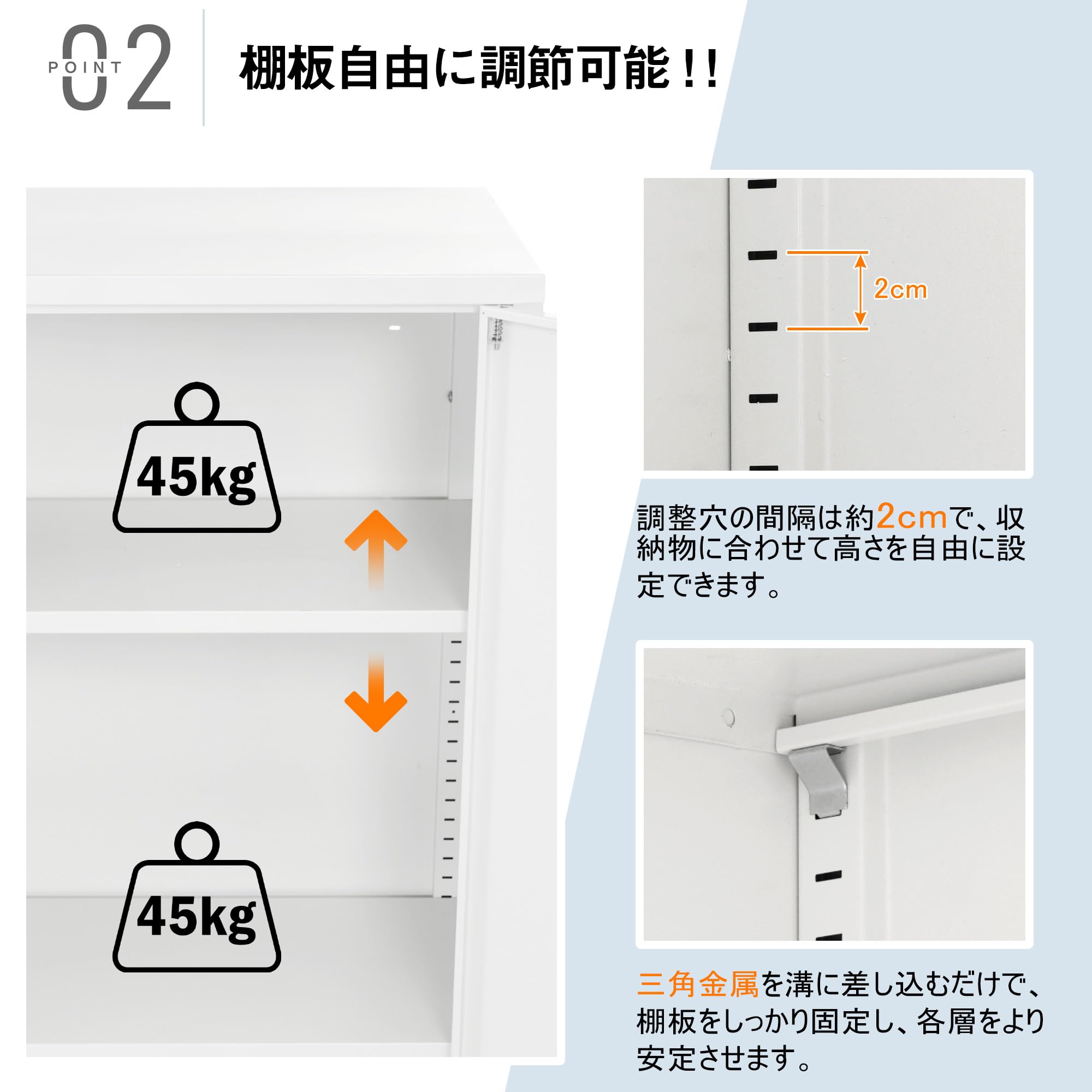 POINT 02

棚板自由に調節可能!!

45kg

45kg

2cm

調整穴の間隔は約2cmで、収納物に合わせて高さを自由に設定できます。

三角金属を溝に差し込むだけで、棚板をしっかり固定し、各層をより安定させます。