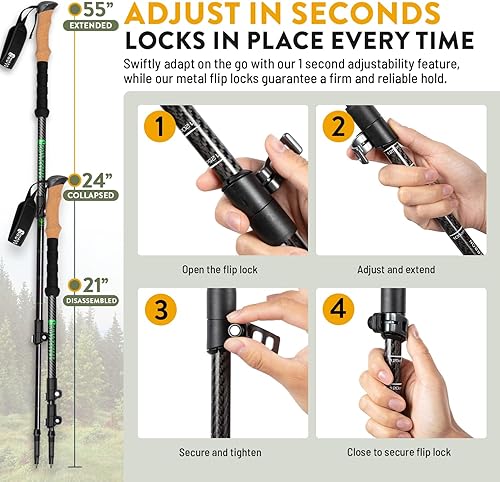 55"
EXTENDED

24"
COLLAPSED

21"
DISASSEMBLED

ADJUST IN SECONDS
LOCKS IN PLACE EVERY TIME

Swiftly adapt on the go with our 1 second adjustability feature, while our metal flip locks guarantee a firm and reliable hold.

1
Open the flip lock

2
Adjust and extend

3
Secure and tighten

4
Close to secure flip lock