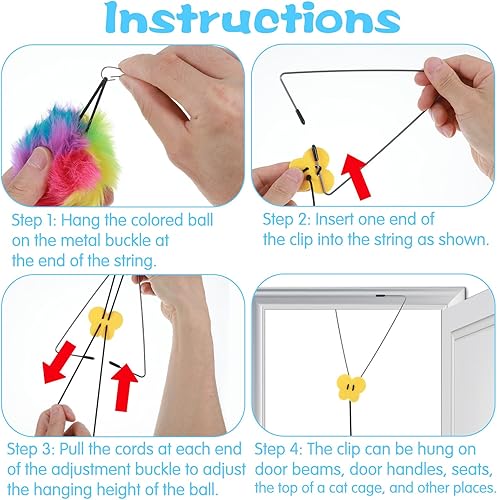 Instructions

Step 1: Hang the colored ball on the metal buckle at the end of the string.

Step 2: Insert one end of the clip into the string as shown.

Step 3: Pull the cords at each end of the adjustment buckle to adjust the hanging height of the ball.

Step 4: The clip can be hung on door beams, door handles, seats, the top of a cat cage, and other places.