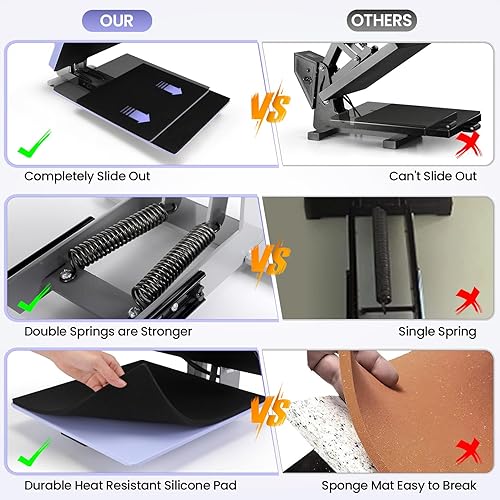 OUR

OTHERS

VS

Completely Slide Out

Can't Slide Out

VS

Double Springs are Stronger

Single Spring

VS

Durable Heat Resistant Silicone Pad

Sponge Mat Easy to Break