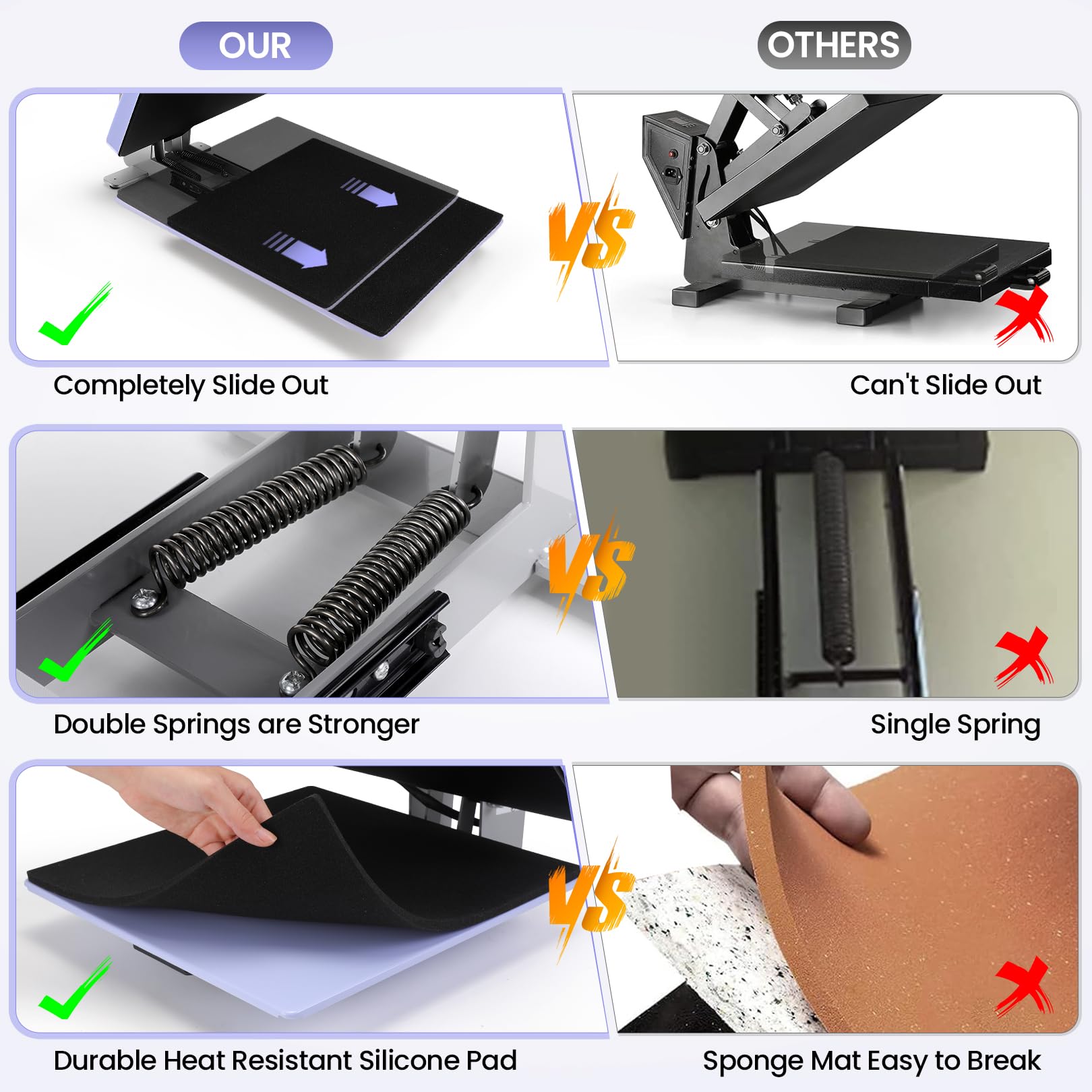 OUR

OTHERS

VS

Completely Slide Out

Can't Slide Out

VS

Double Springs are Stronger

Single Spring

VS

Durable Heat Resistant Silicone Pad

Sponge Mat Easy to Break