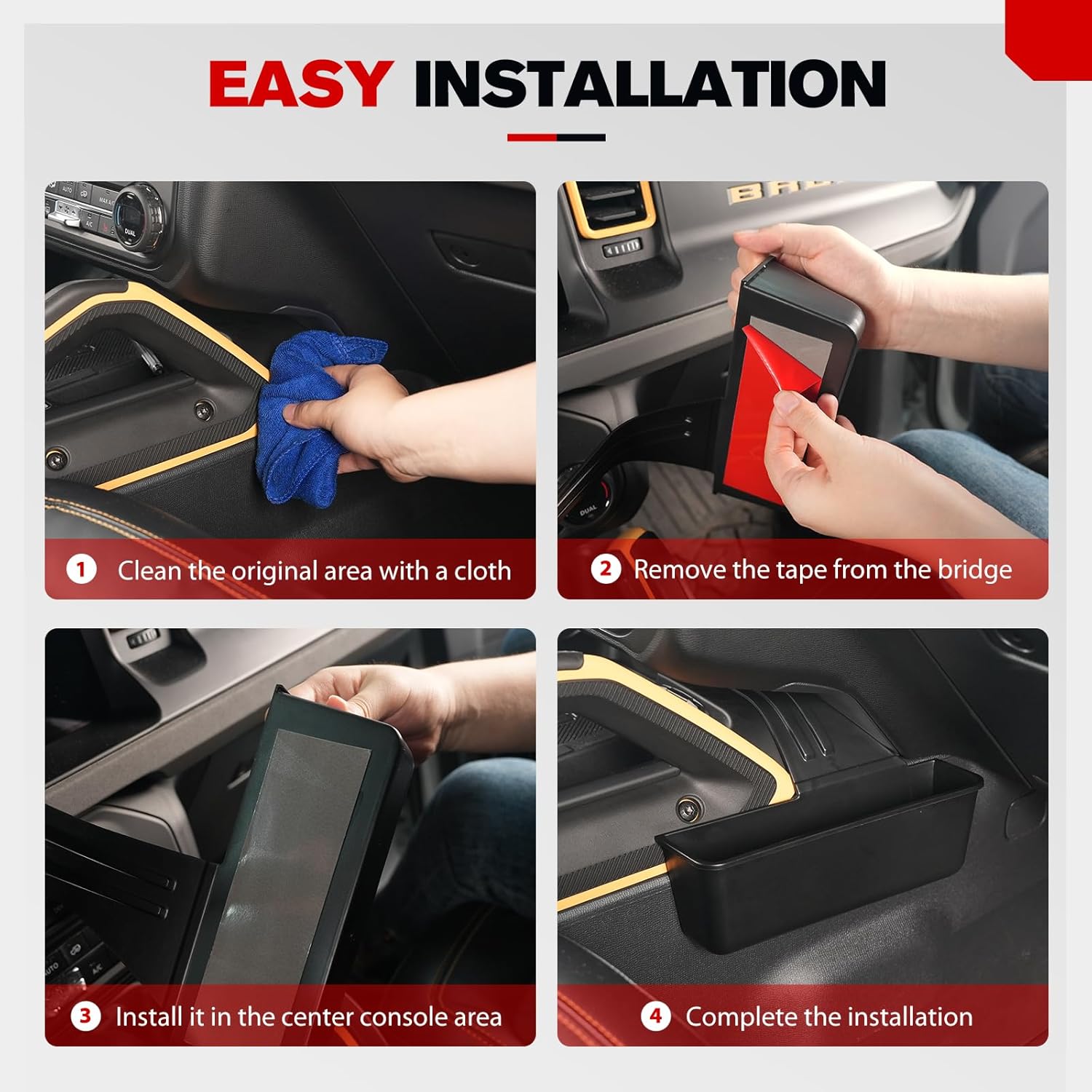 EASY INSTALLATION

1 Clean the original area with a cloth

2 Remove the tape from the bridge

3 Install it in the center console area

4 Complete the installation